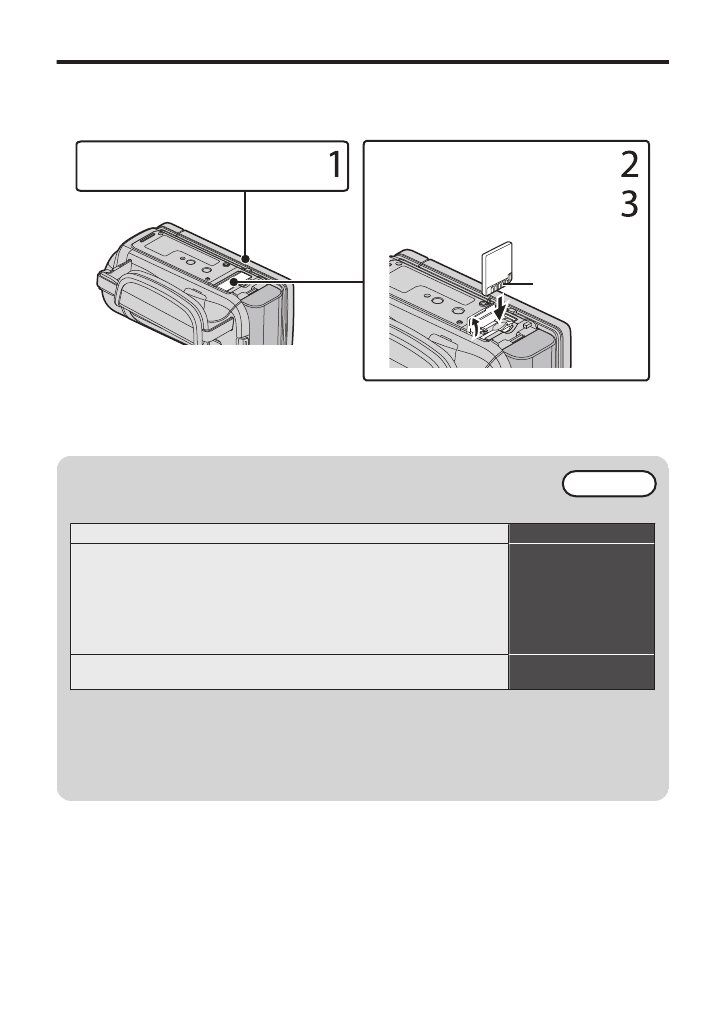 1

2
3