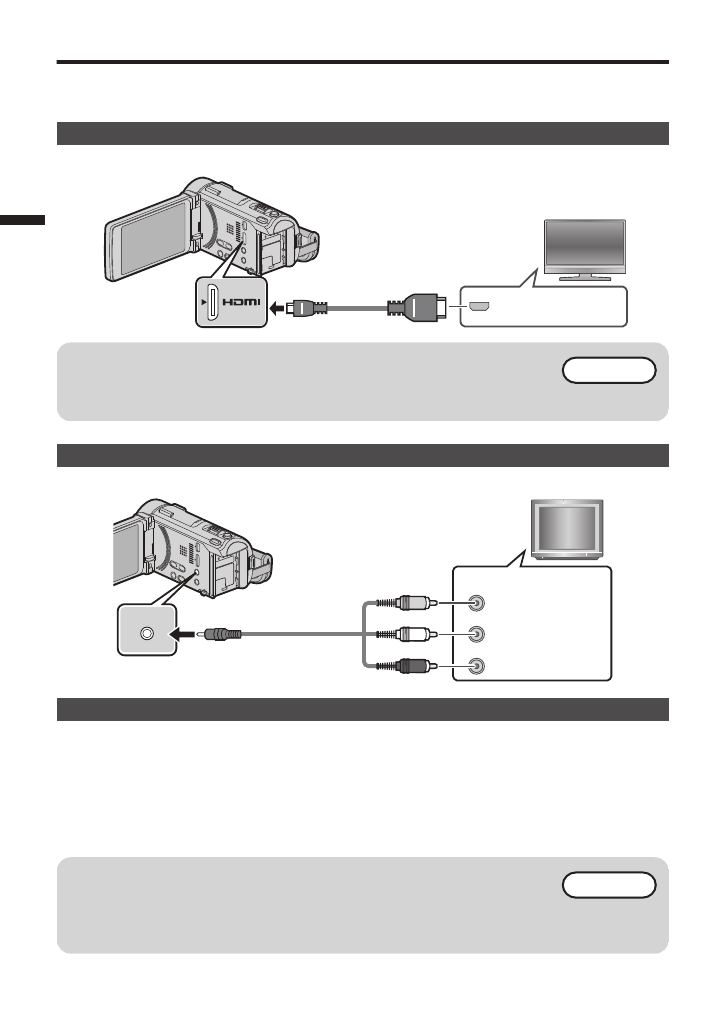 HDMI