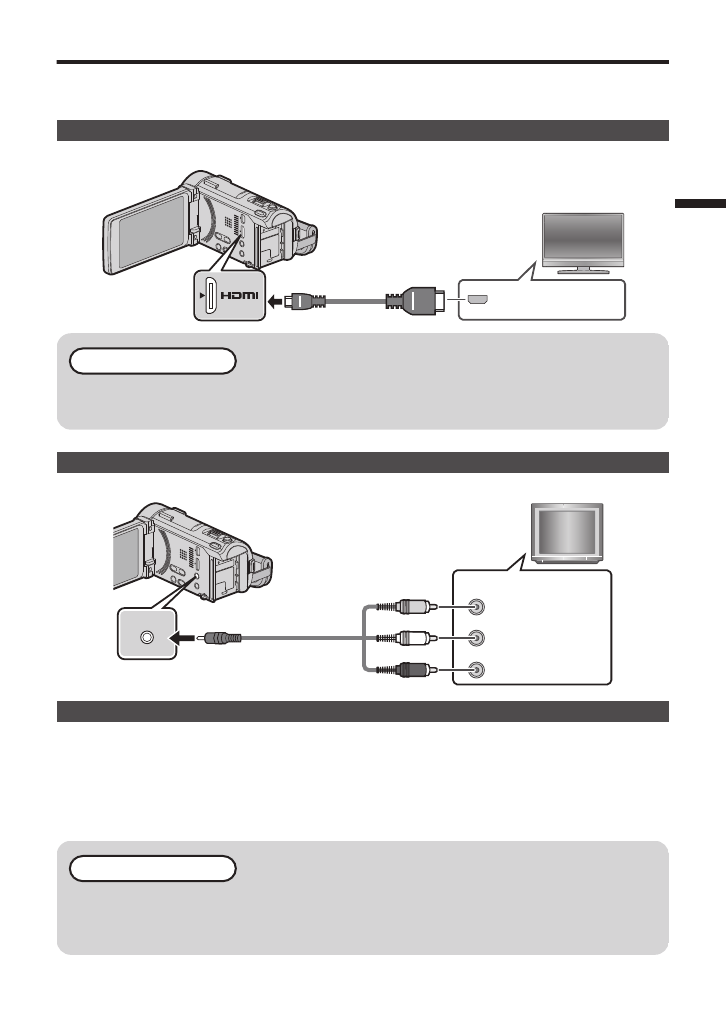 HDMI