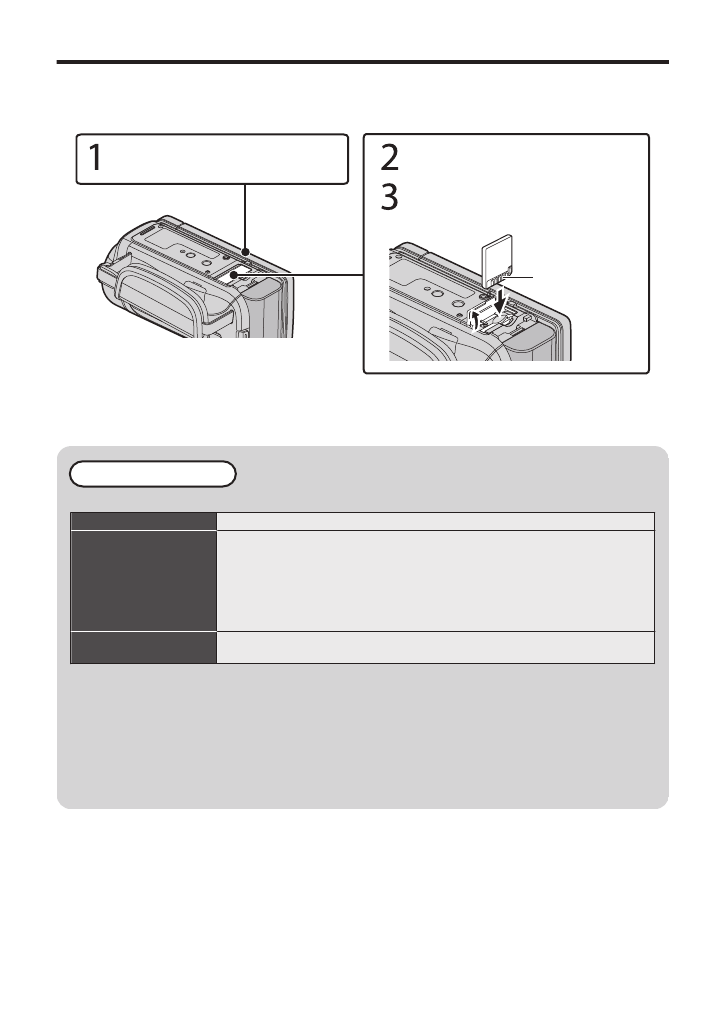 1

2
3