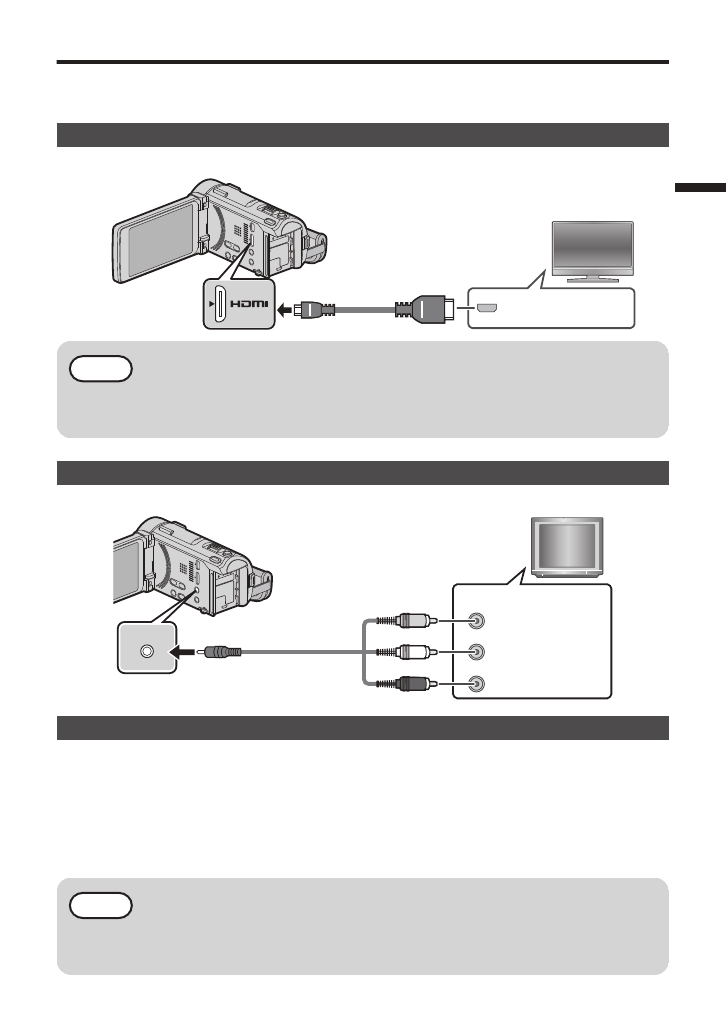 HDMI