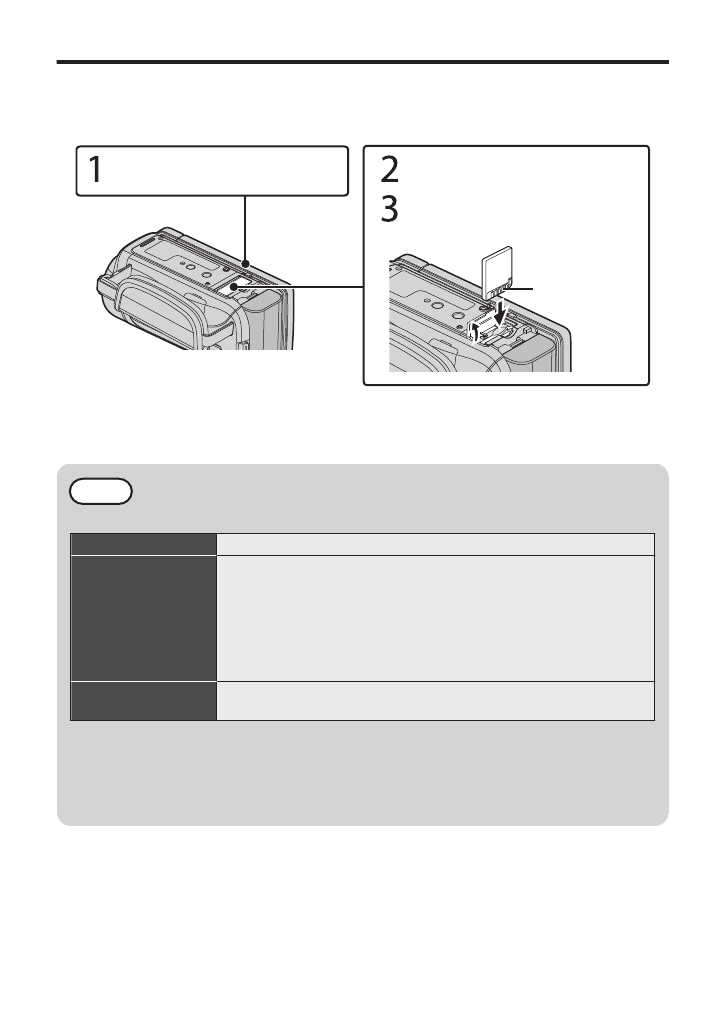 1

2
3