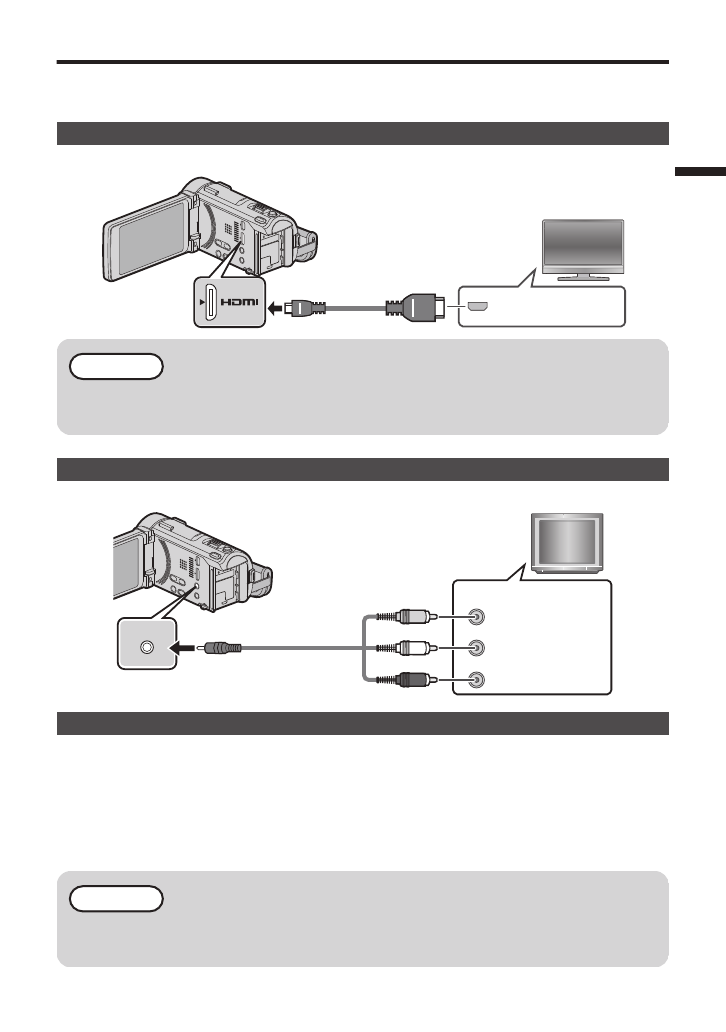 HDMI