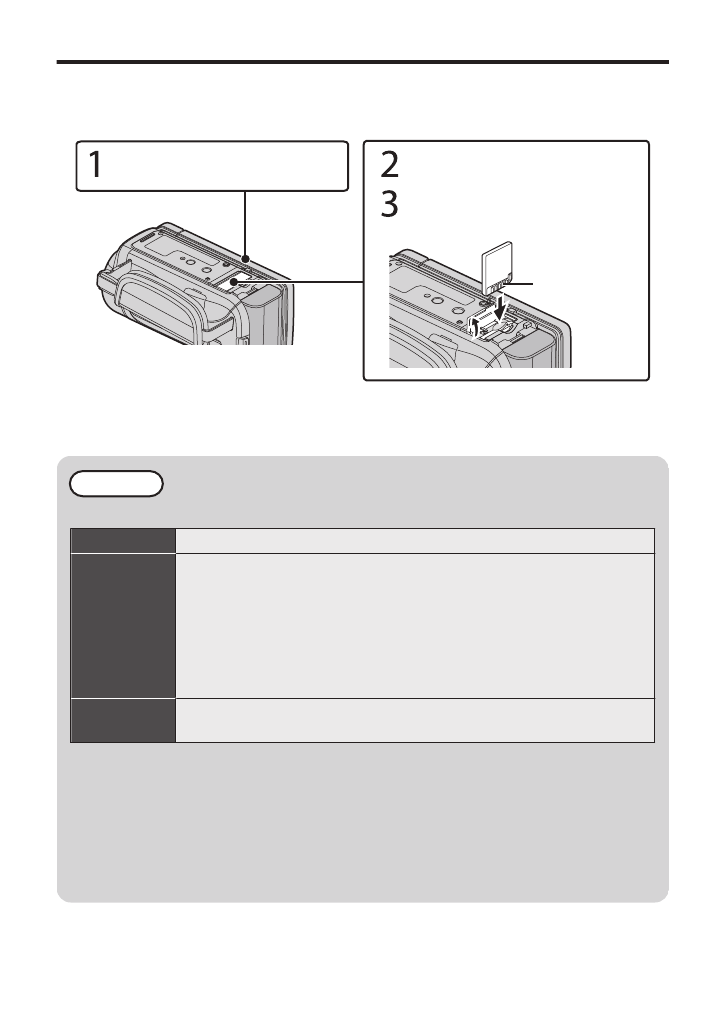 1

2
3