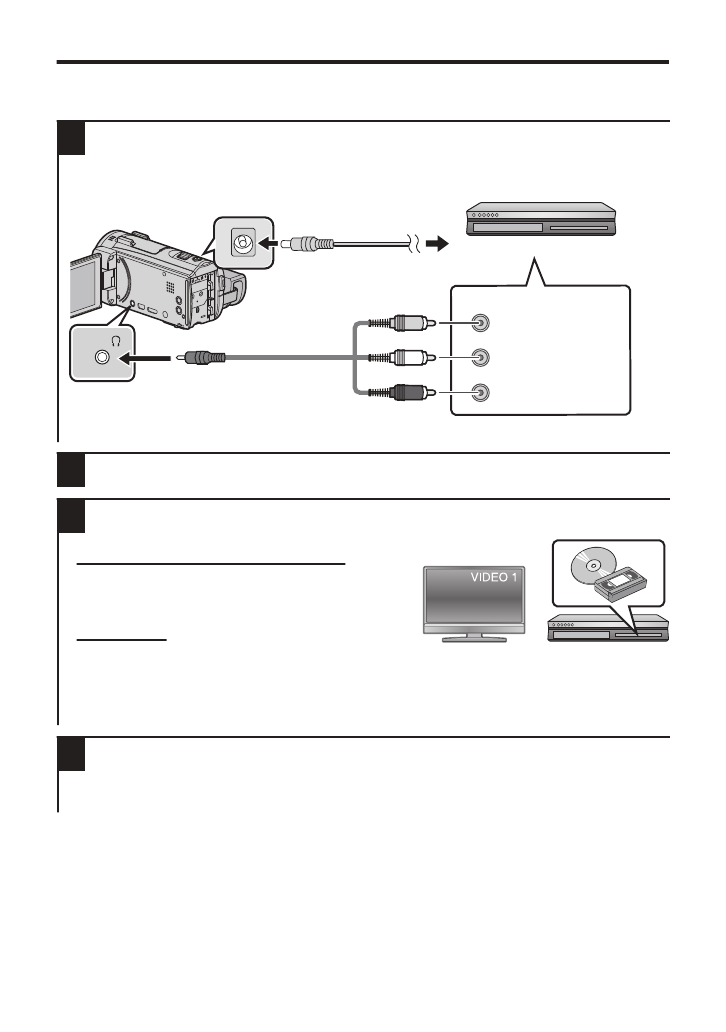 VIDEO 1