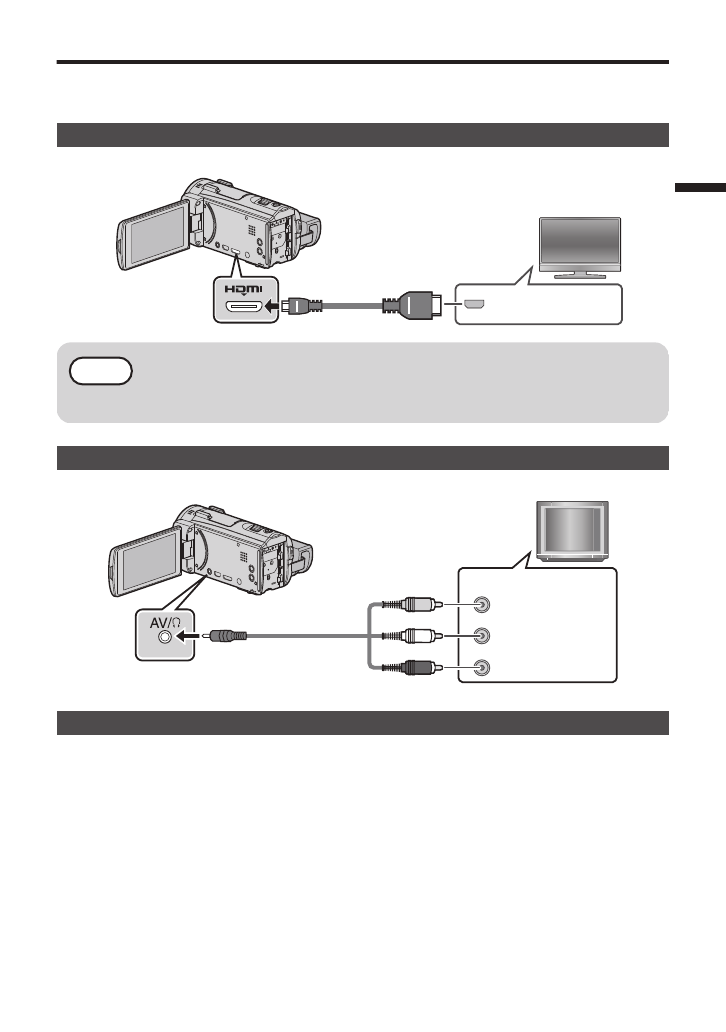 HDMI

AV/Ω