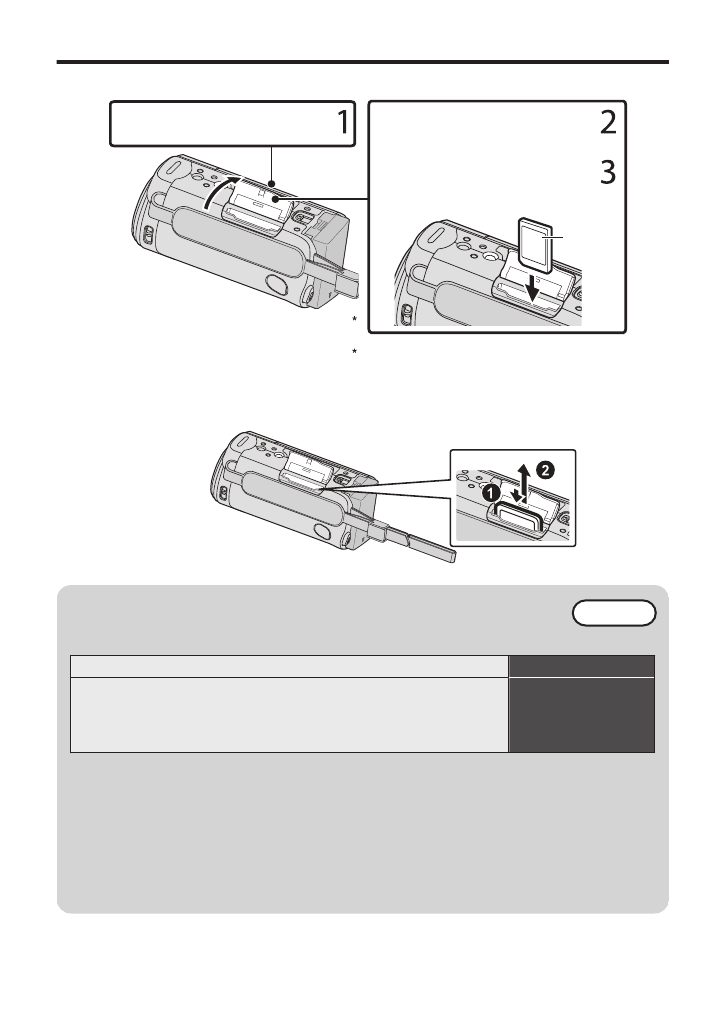 1

2

3

*

*

❶

❷