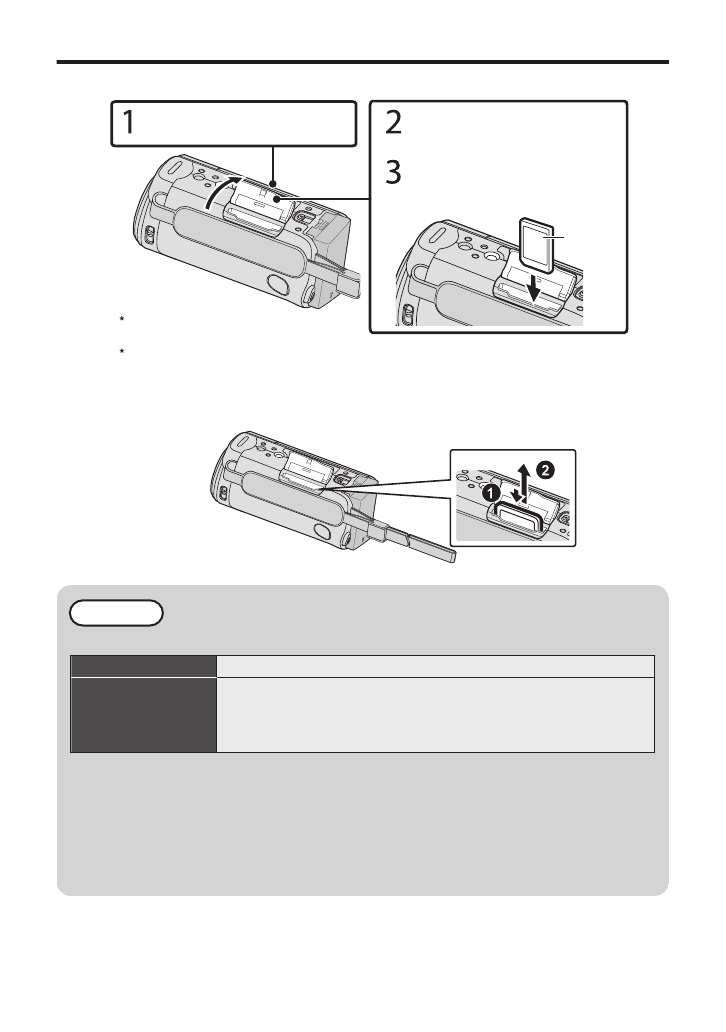 1

2

3

*

*

❶

❷