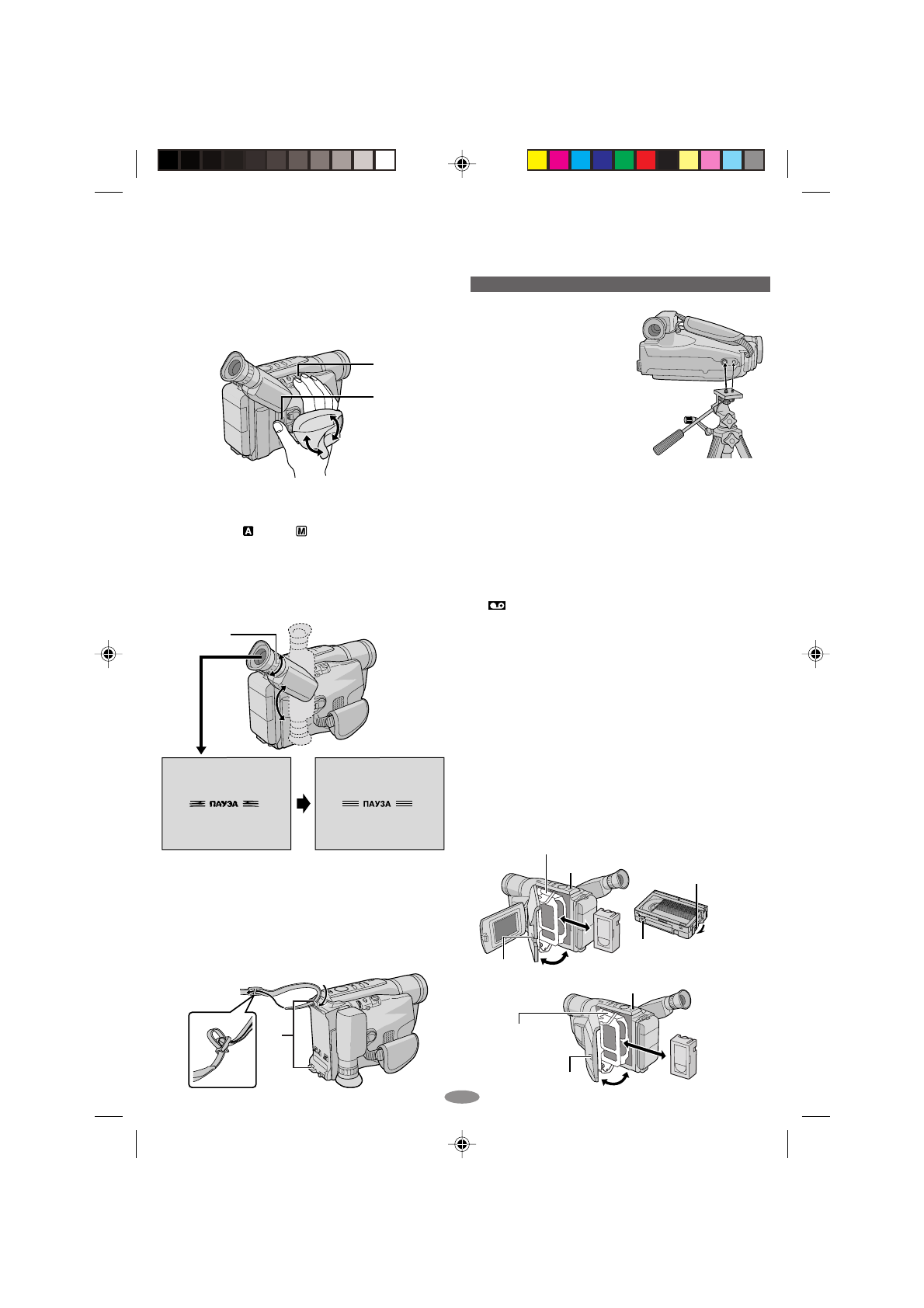 A M

ПАУЗА

ПАУЗА