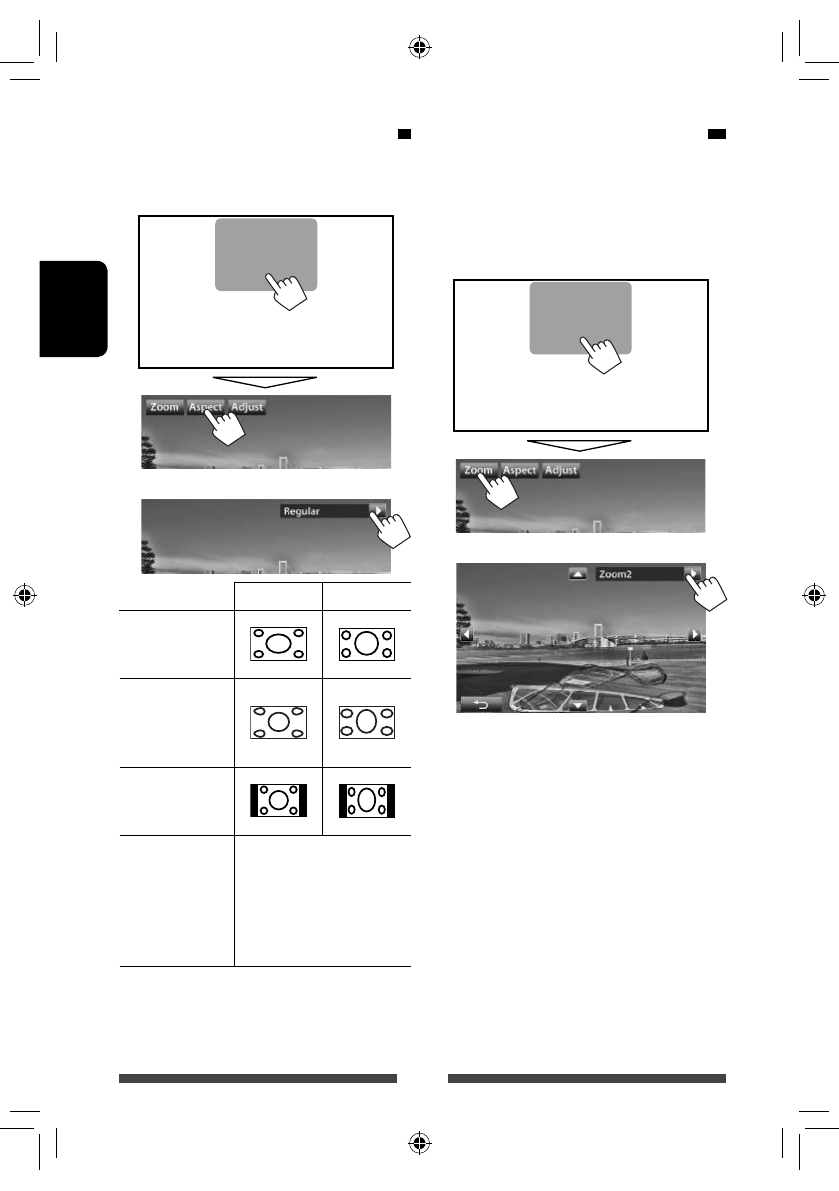 Zoom Aspect Adjust

Regular

Zoom Aspect Adjust

Zoom2