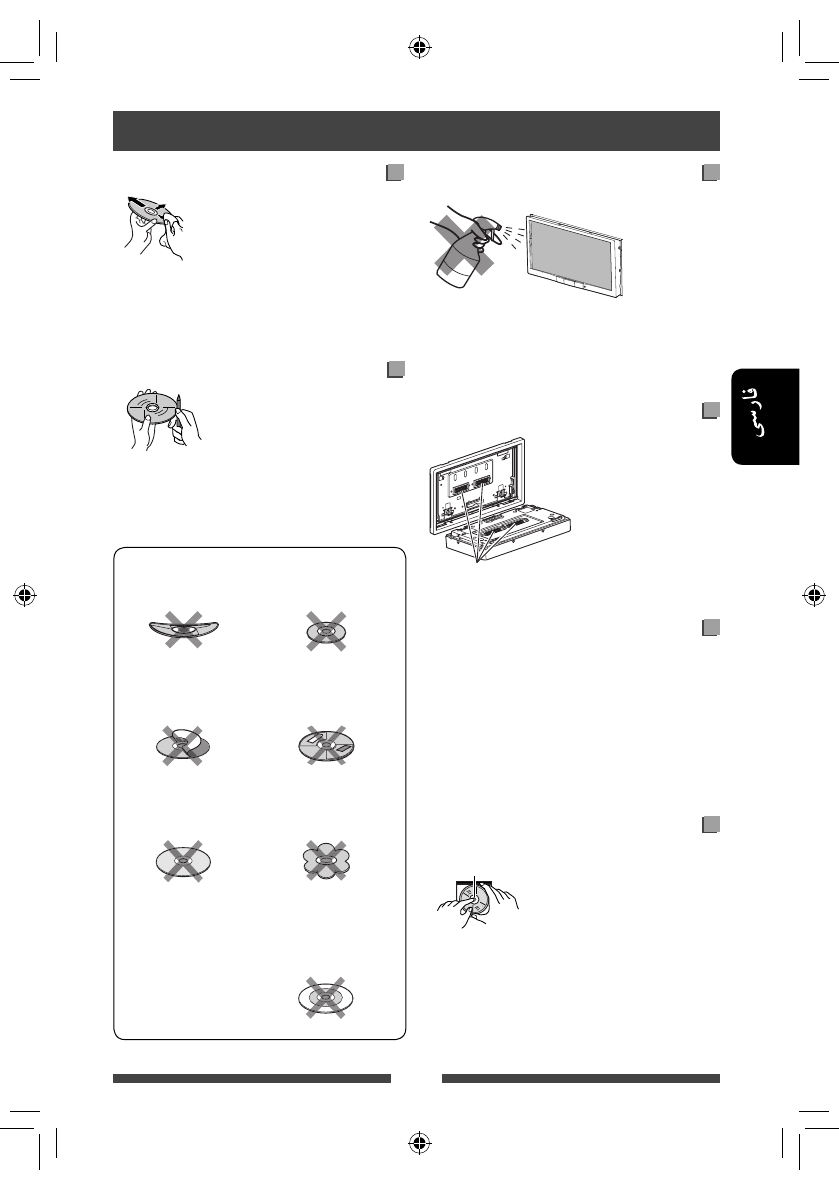 فارسی