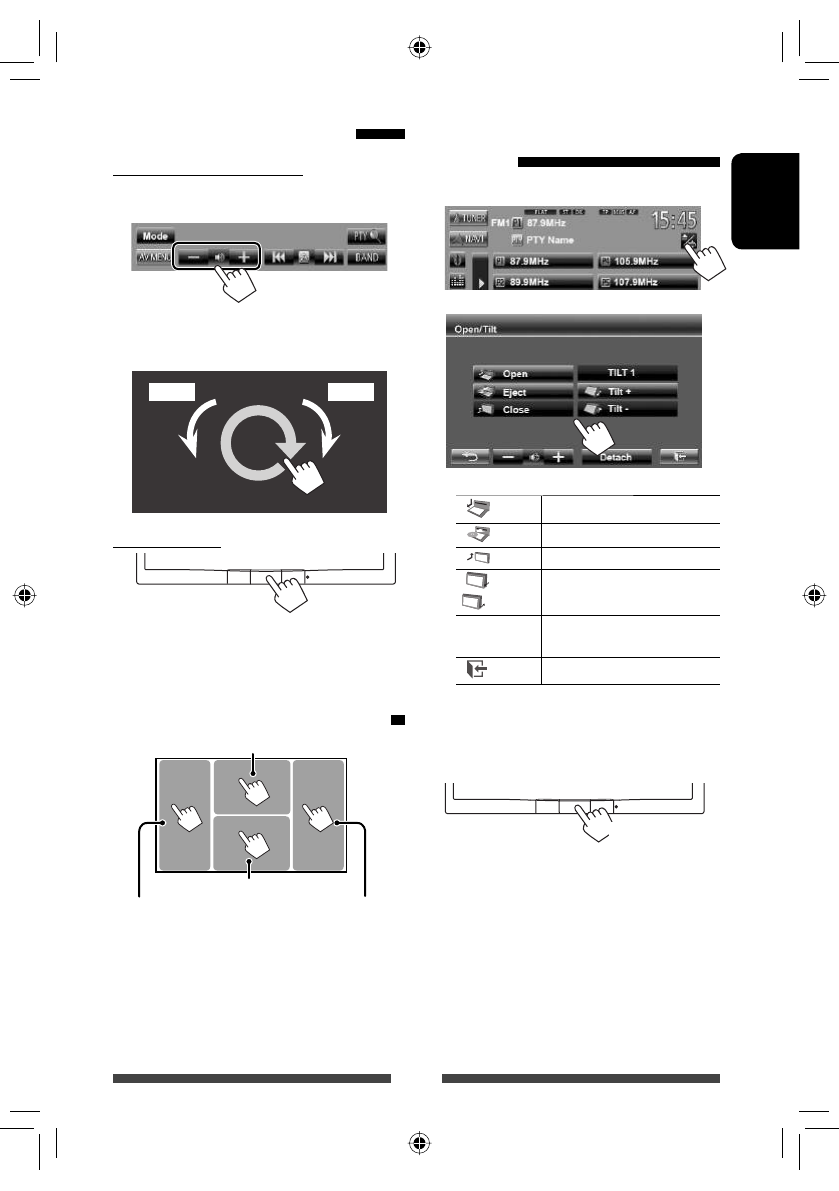 Mode

PTY

AV MENU

BAND

TUNER

NAVI

FM1

87.9MHz

PTY Name

15:45

87.9MHz

105.9MHz

89.9MHz

107.9MHz

Open/Tilt

Open

TILT 1

Eject

Tilt +

Close

Tilt -

Detach