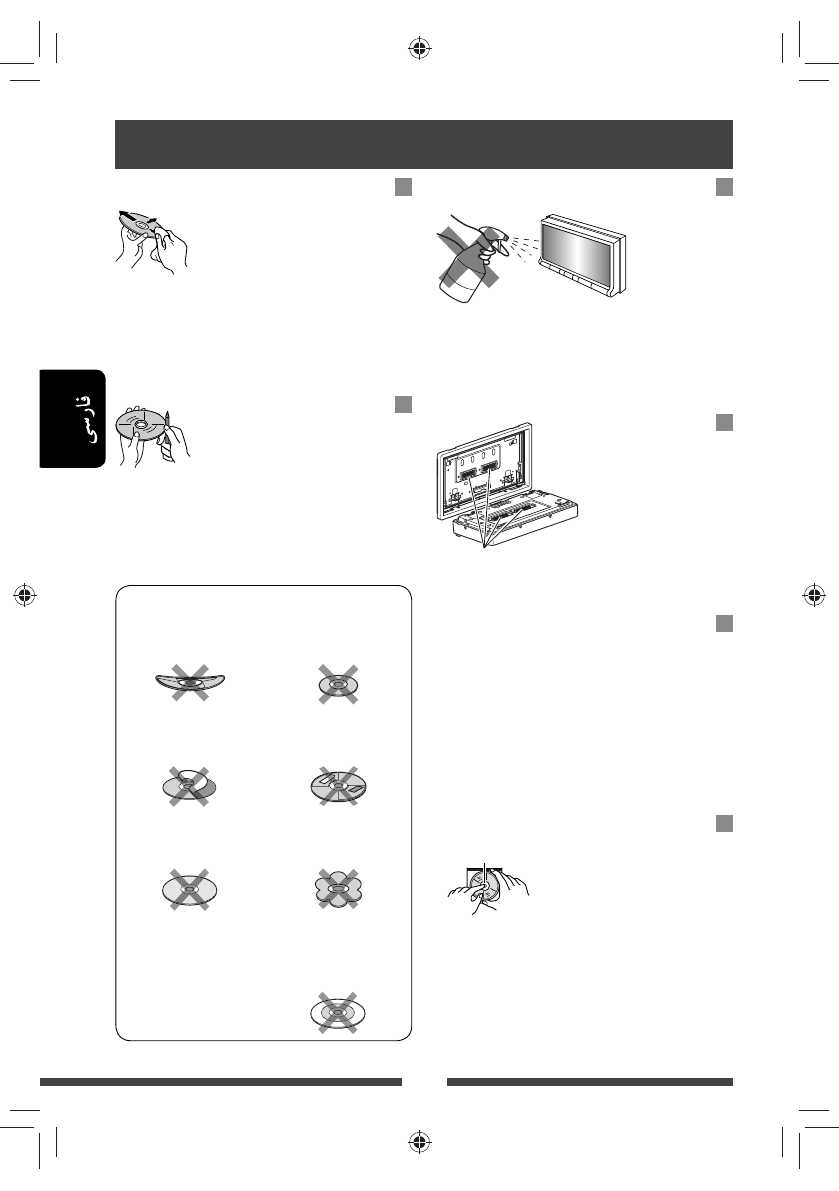 فارسی