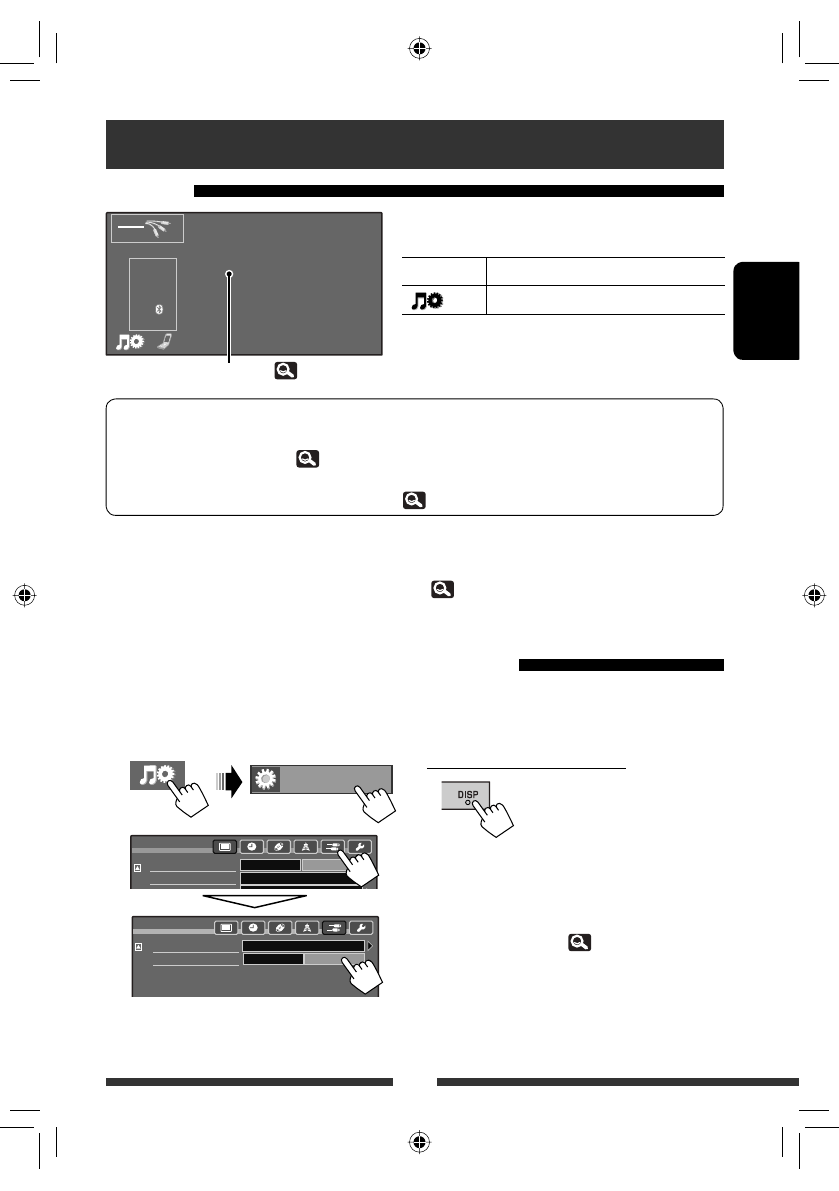 DISP