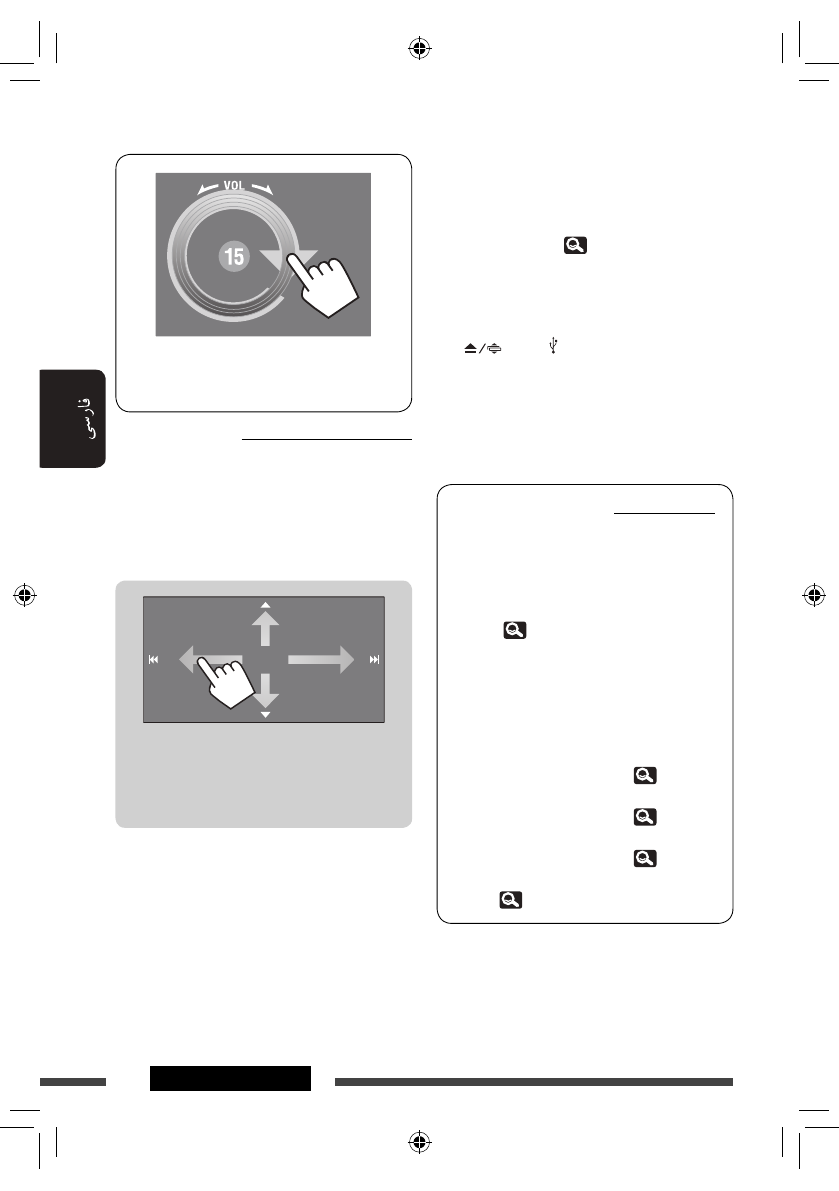 VOL

15

فارسی