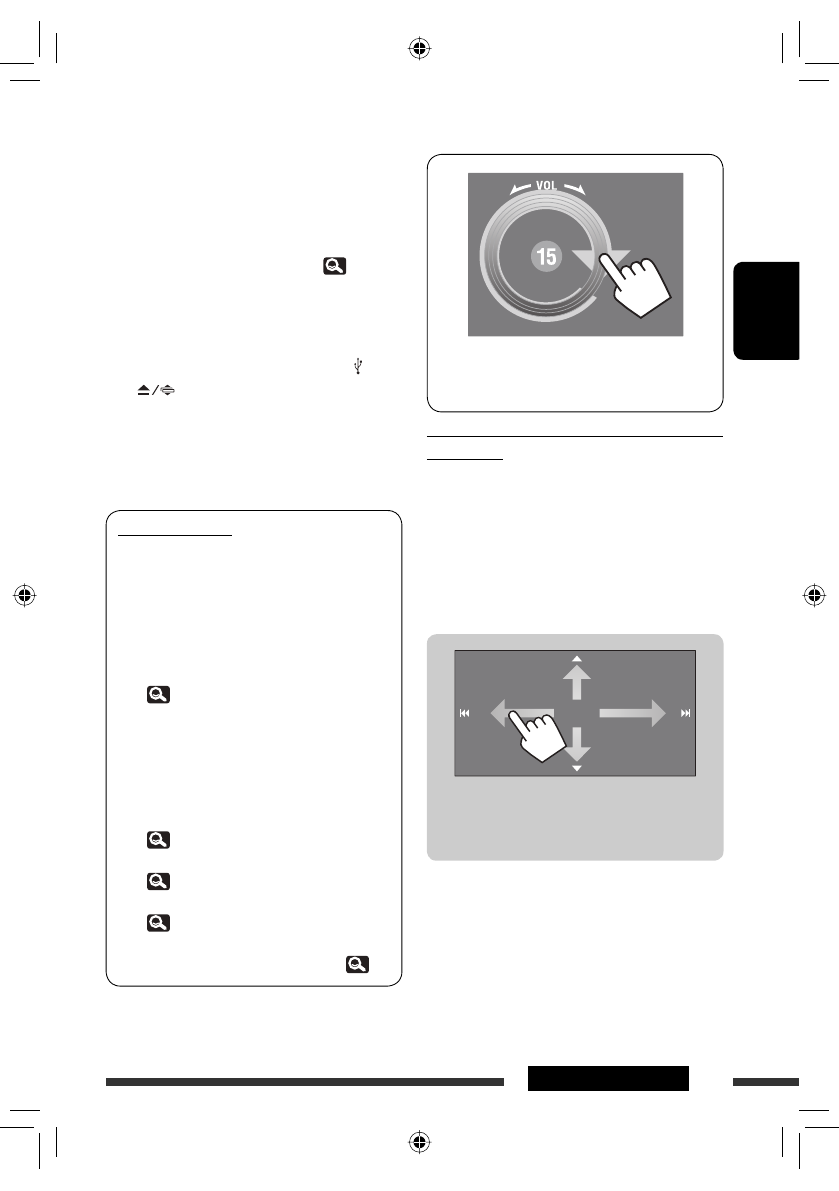 VOL

15