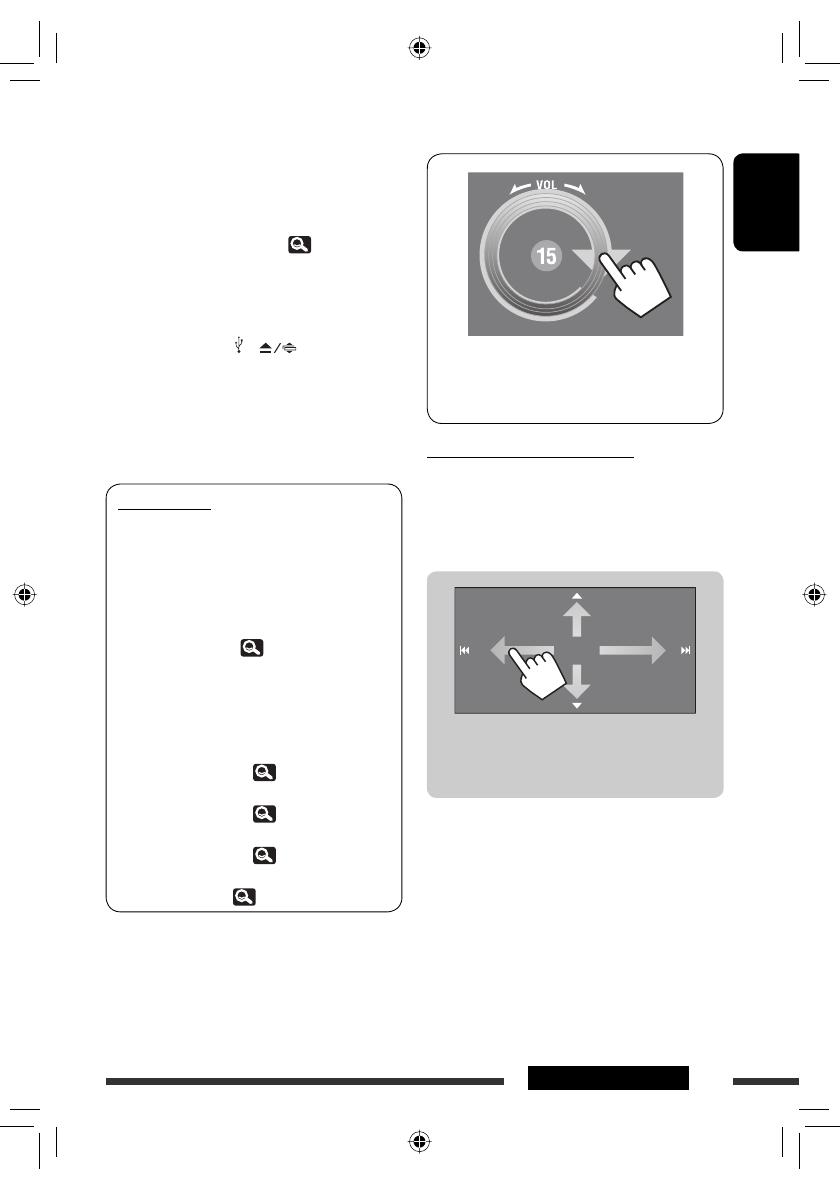 VOL

15