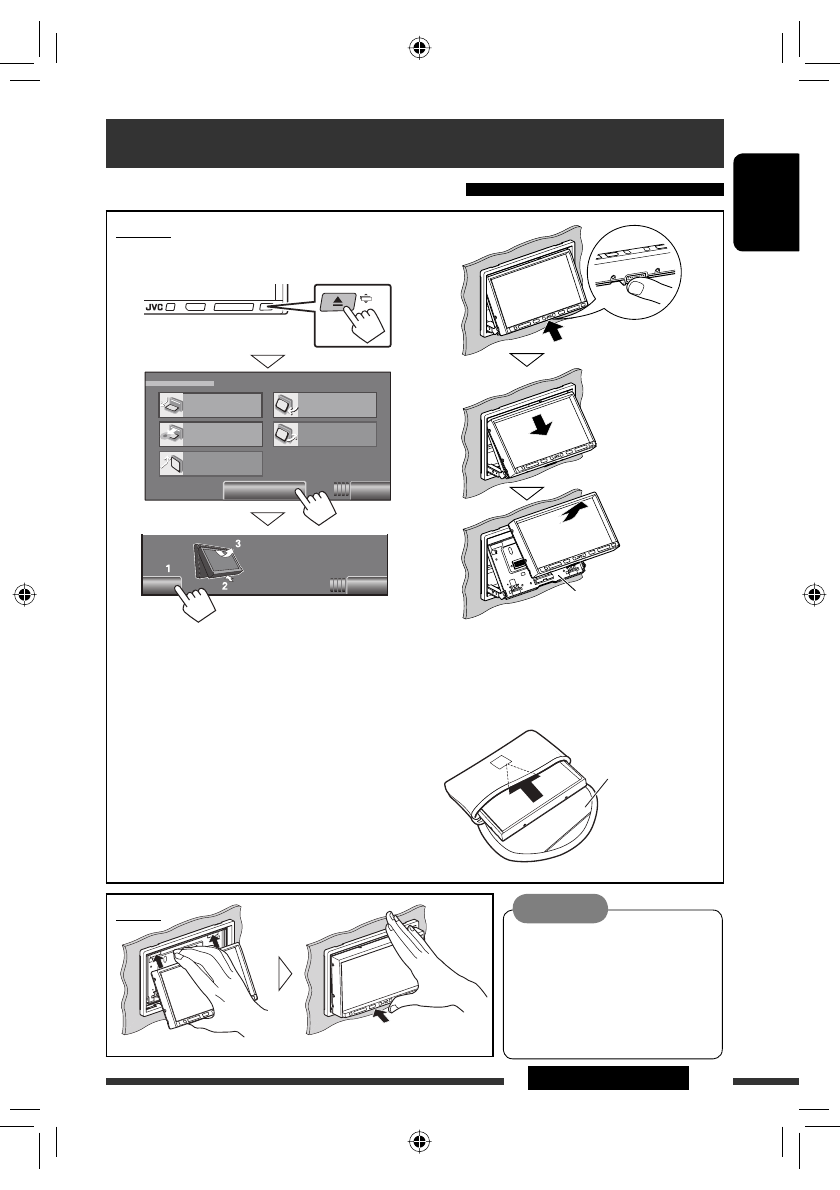 JVC

1

2

3