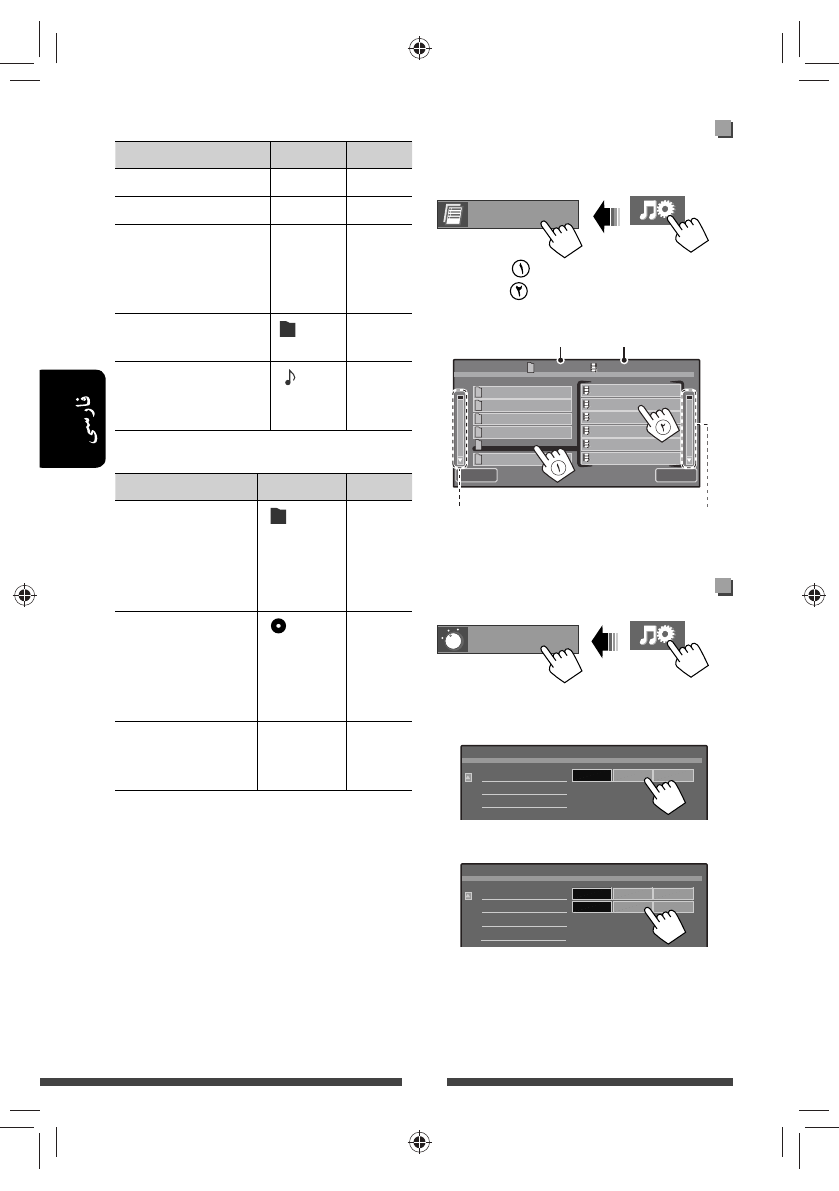 فارسی

۱
۲
۱
۲