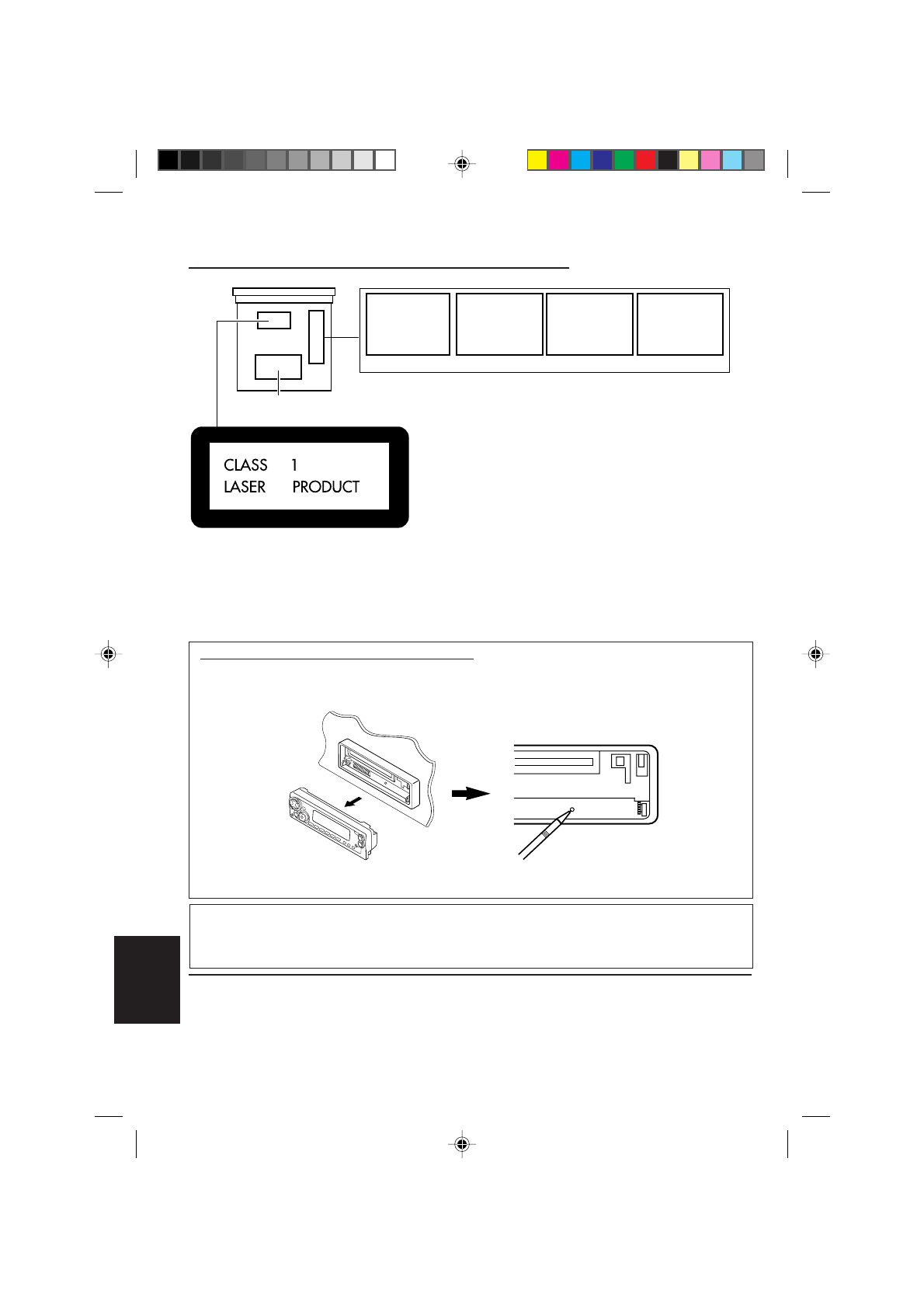 CLASS 1
LASER PRODUCT