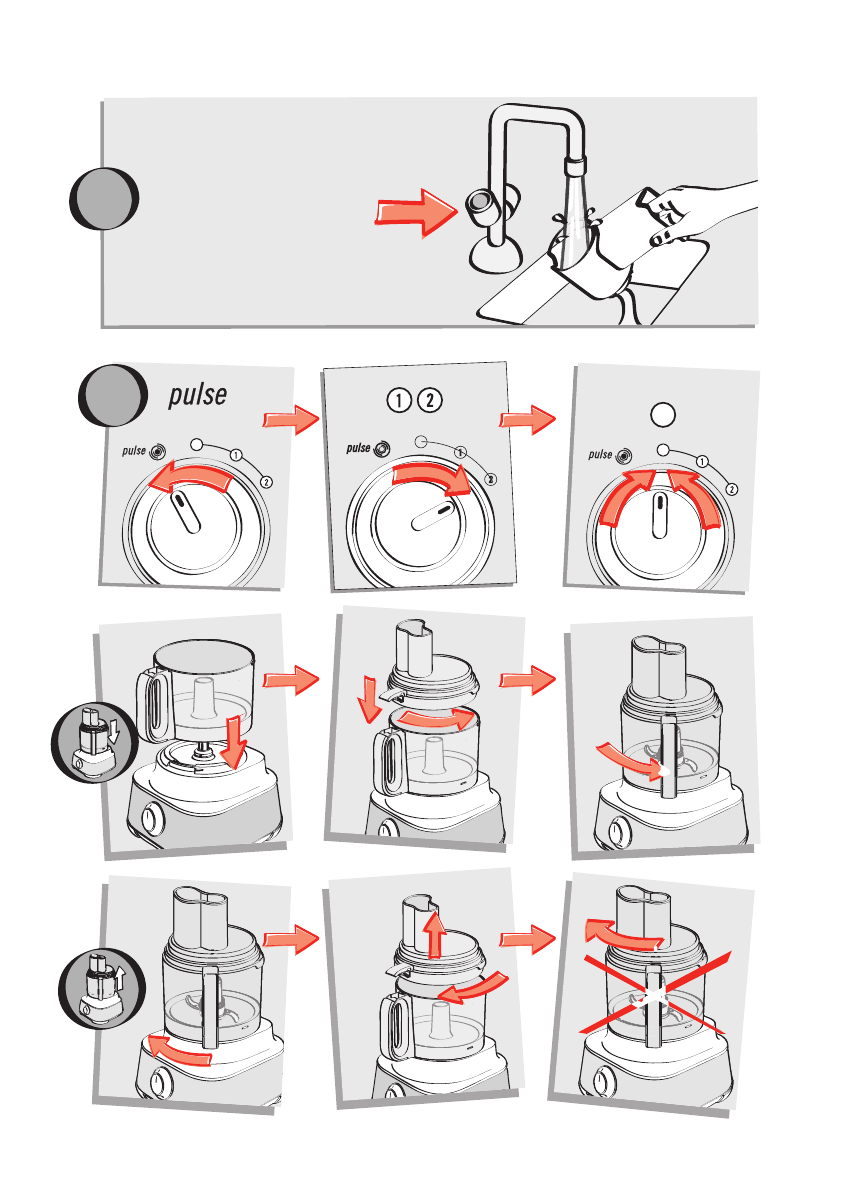 pulse

pulse 1 2

1 2

pulse 1 2

pulse 1 2