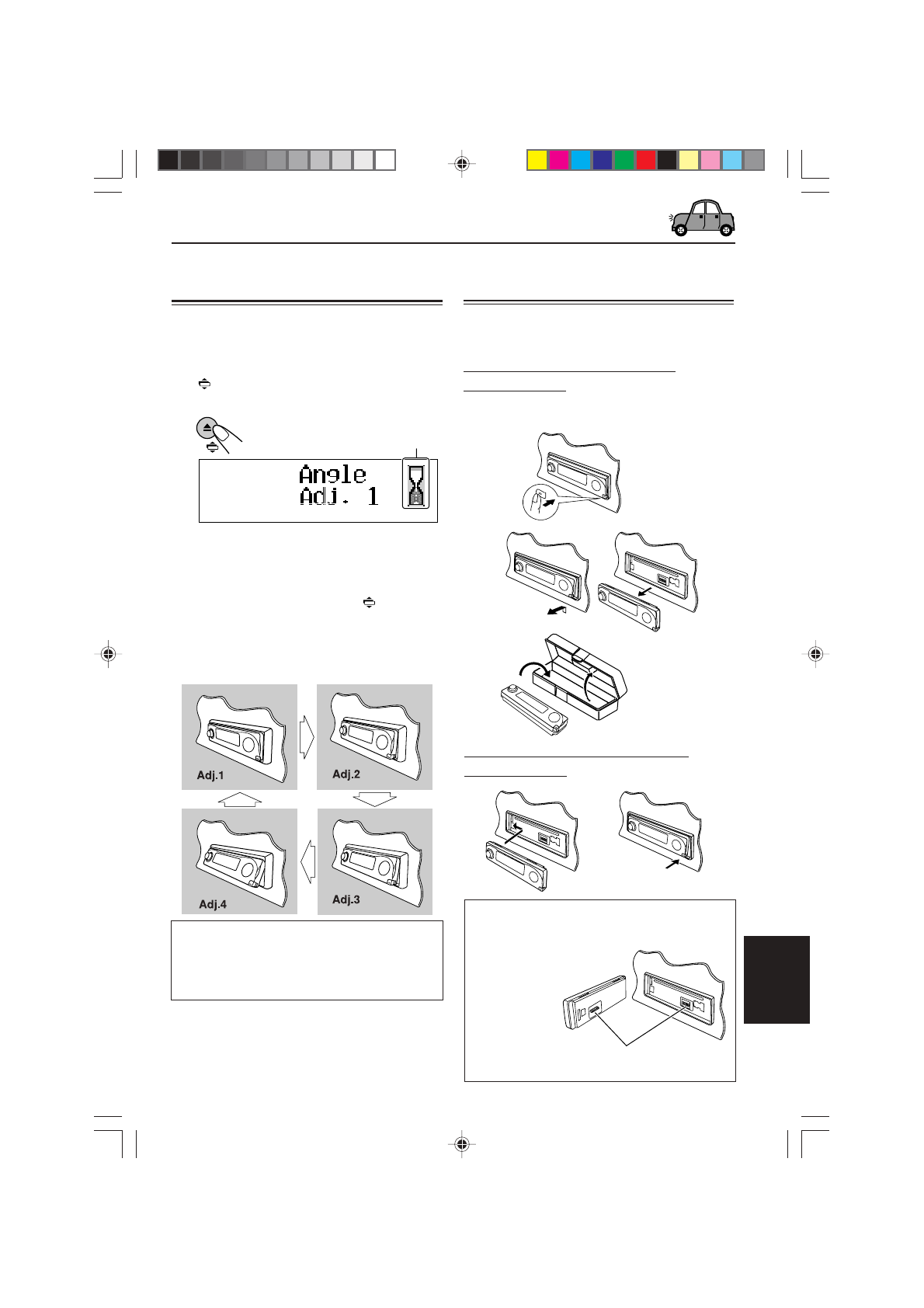 Angle
Adj. 1

Adj.1

Adj.2

Adj.4

Adj.3