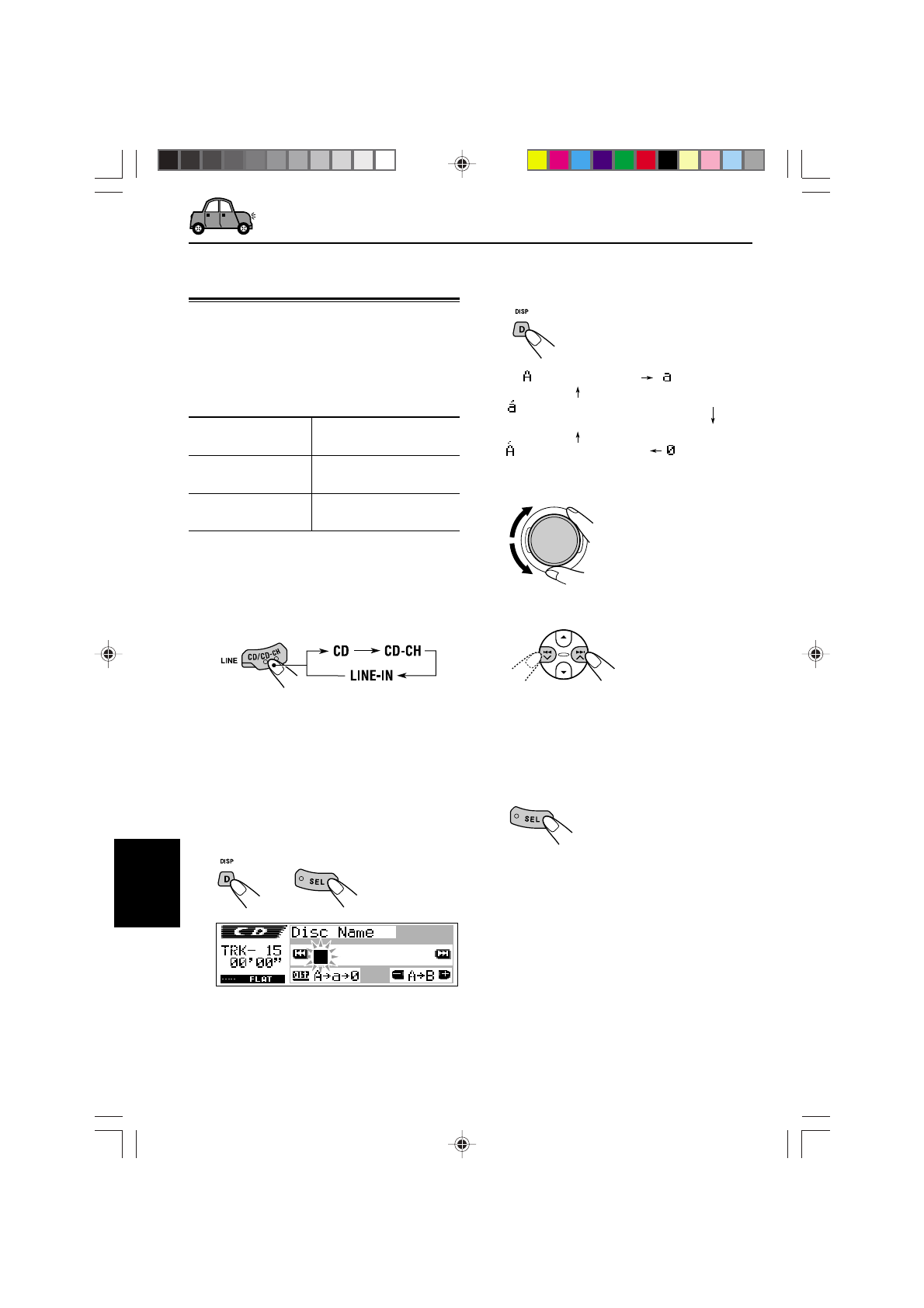 DISP

D

A → a

á

Á ← 0

LINE

CD/CD-CH

CD → CD-CH

LINE-IN

SEL

DISP

D

SEL

CD Disc Name

TRK- 15

00'00"

FLAT

DISP A→a→0

A→B