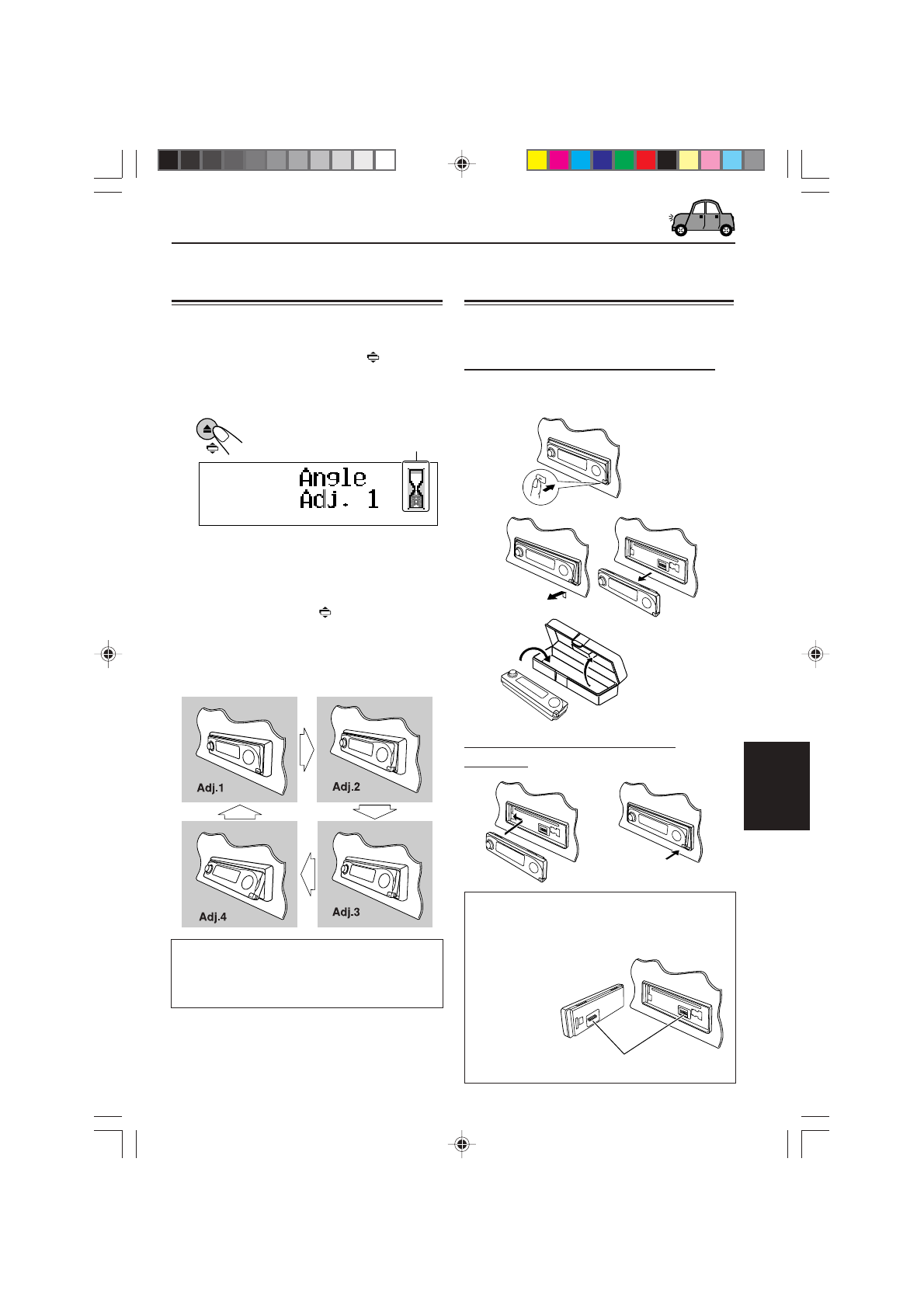 Angle
Adj. 1

Adj.1

Adj.2

Adj.4

Adj.3