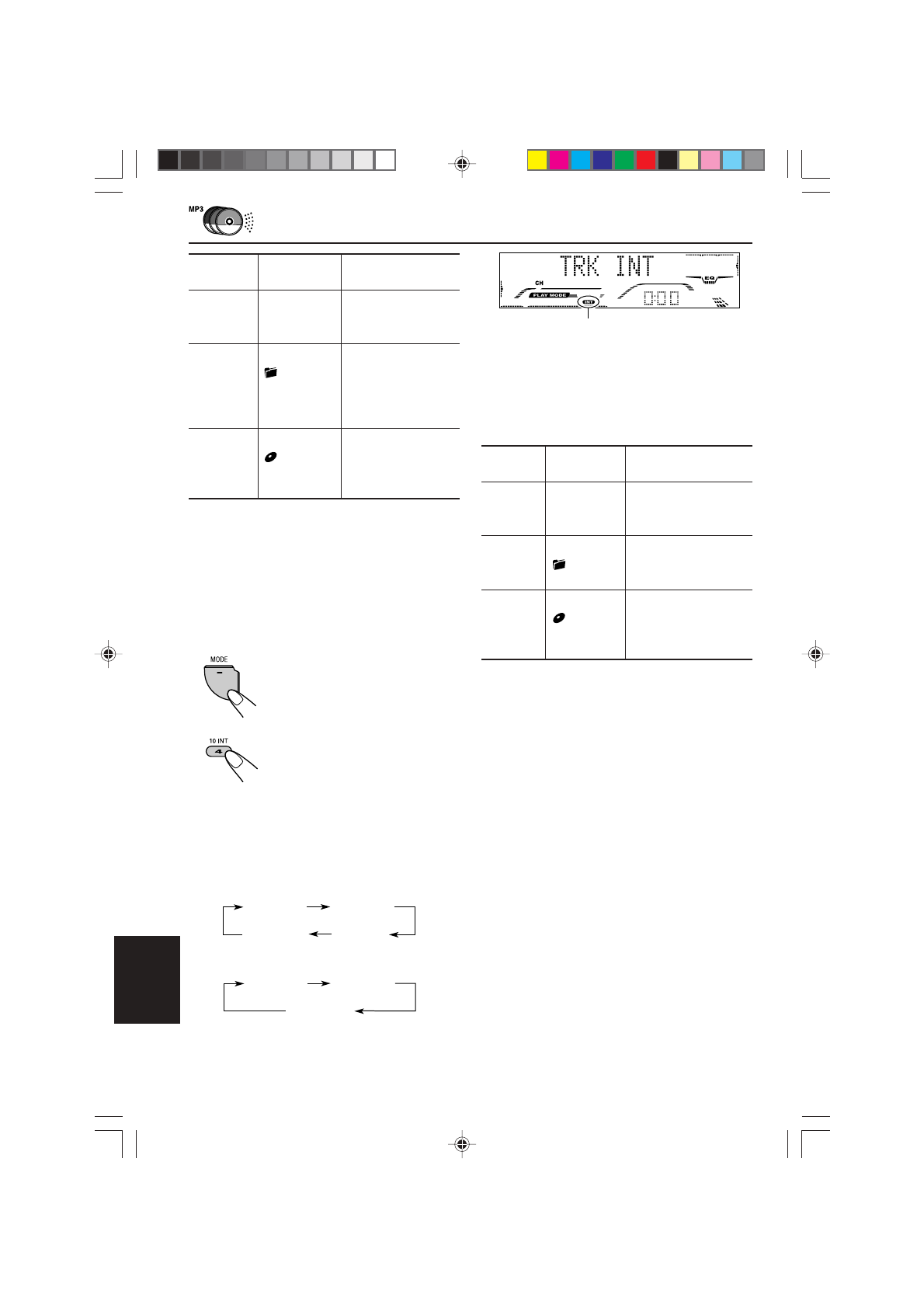 MP3

TRK INT

CH

PLAY MODE

INT

EQ

MODE

10 INT

4