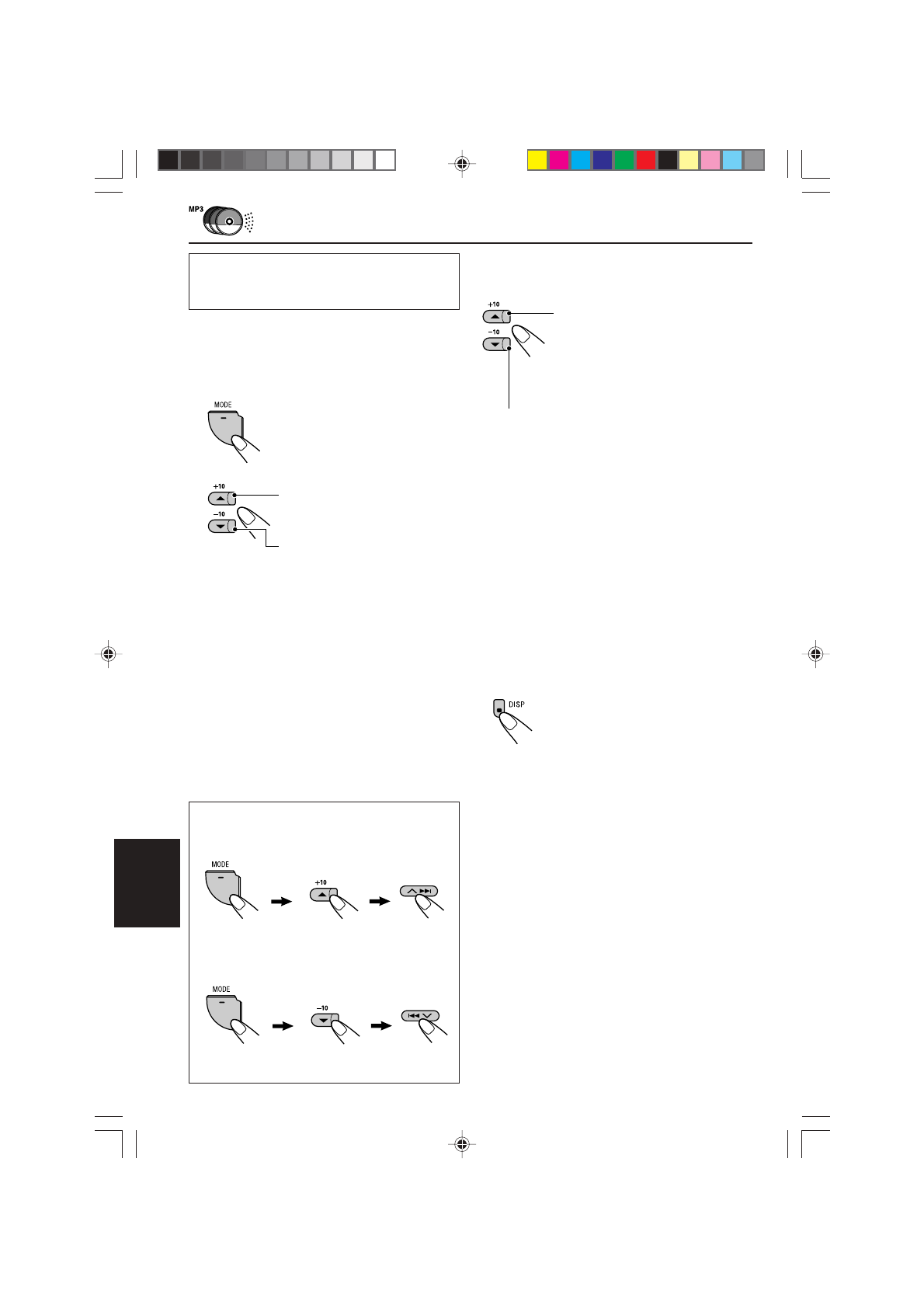 MP3

MODE

+10

–10

+10

–10

DISP

MODE

+10

MODE

–10