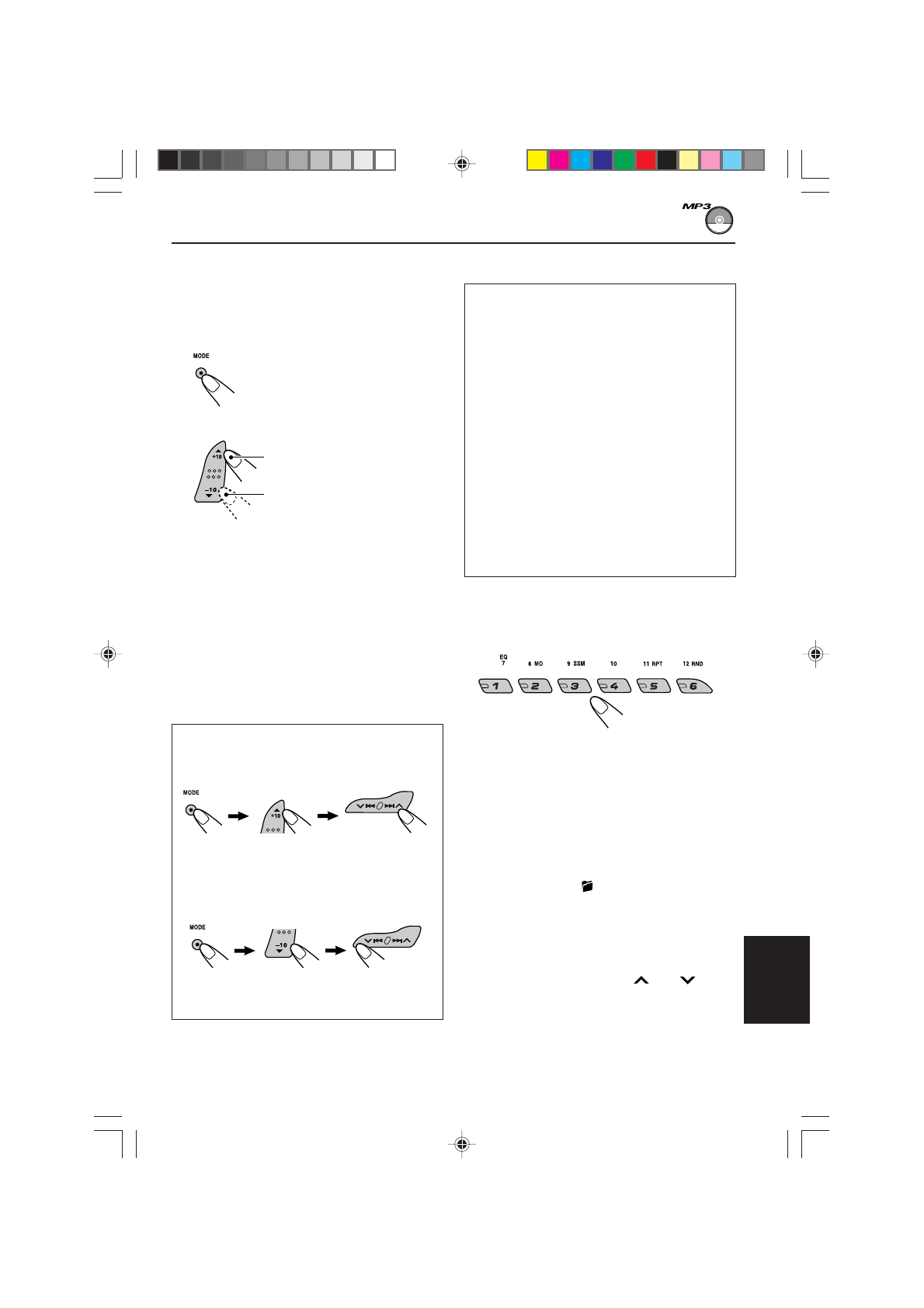 MP3

MODE

+10

–10

MODE

+10

MODE

–10

EQ
7

8 MO

9 SSM

10

11 RPT

12 RND

1

2

3

4

5

6