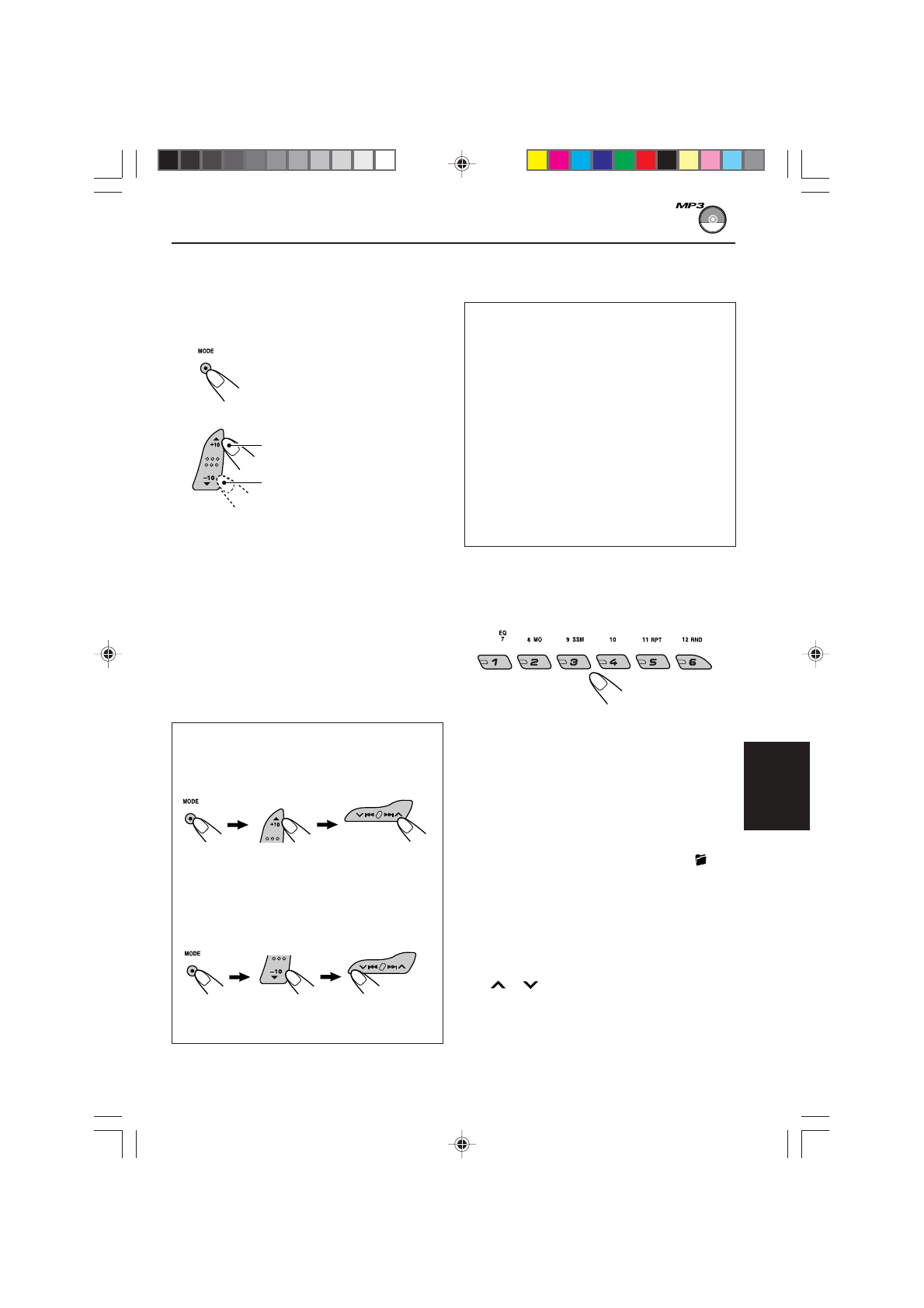 MP3

MODE

+10

–10

EQ 7

8 MO

9 SSM

10

11 RPT

12 RND

1

2

3

4

5

6

MODE

+10

MODE

–10