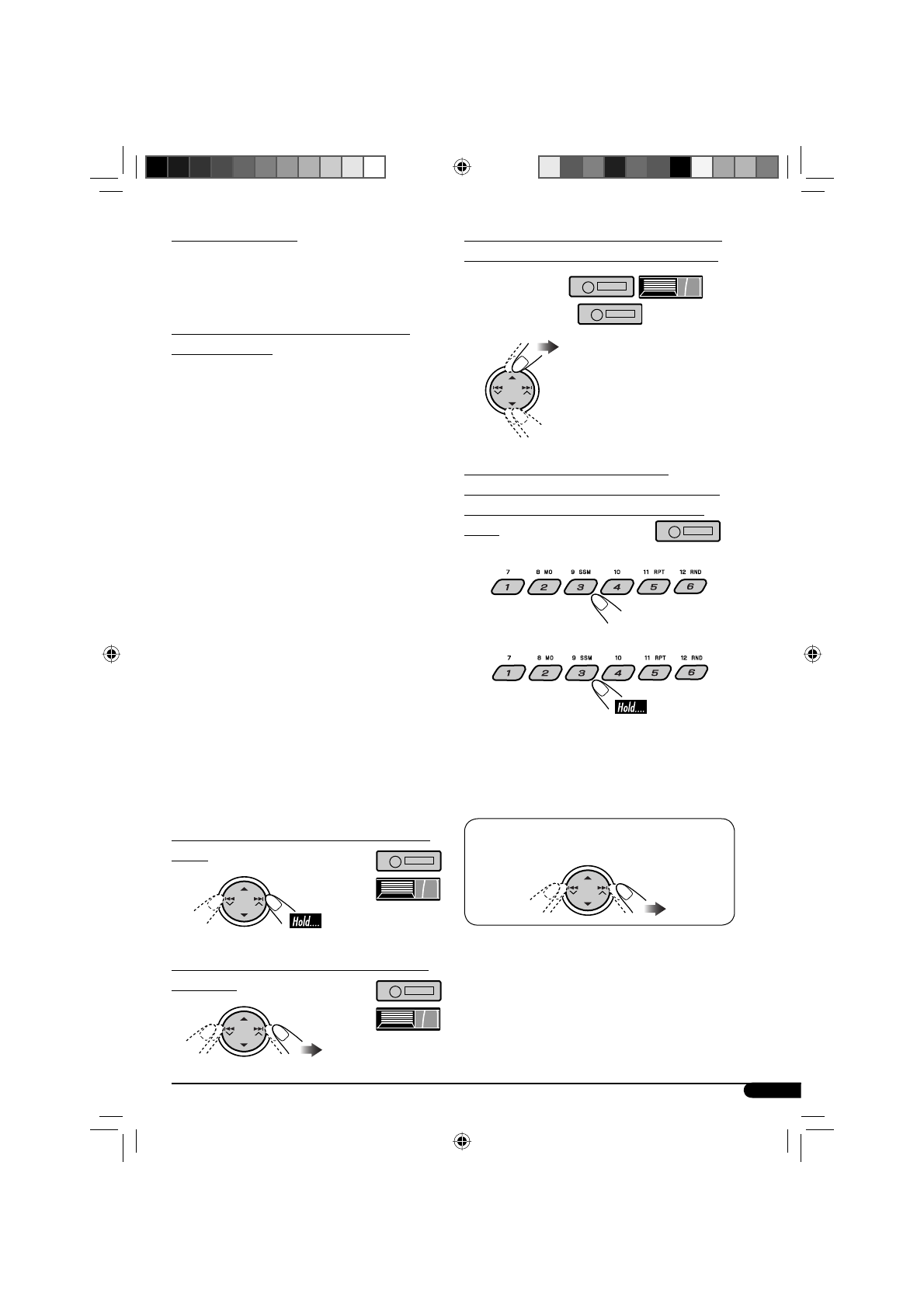 7 8 MO 9 SSM 10 11 RPT 12 RND
1 2 3 4 5 6

7 8 MO 9 SSM 10 11 RPT 12 RND
1 2 3 4 5 6
Hold....

Hold....