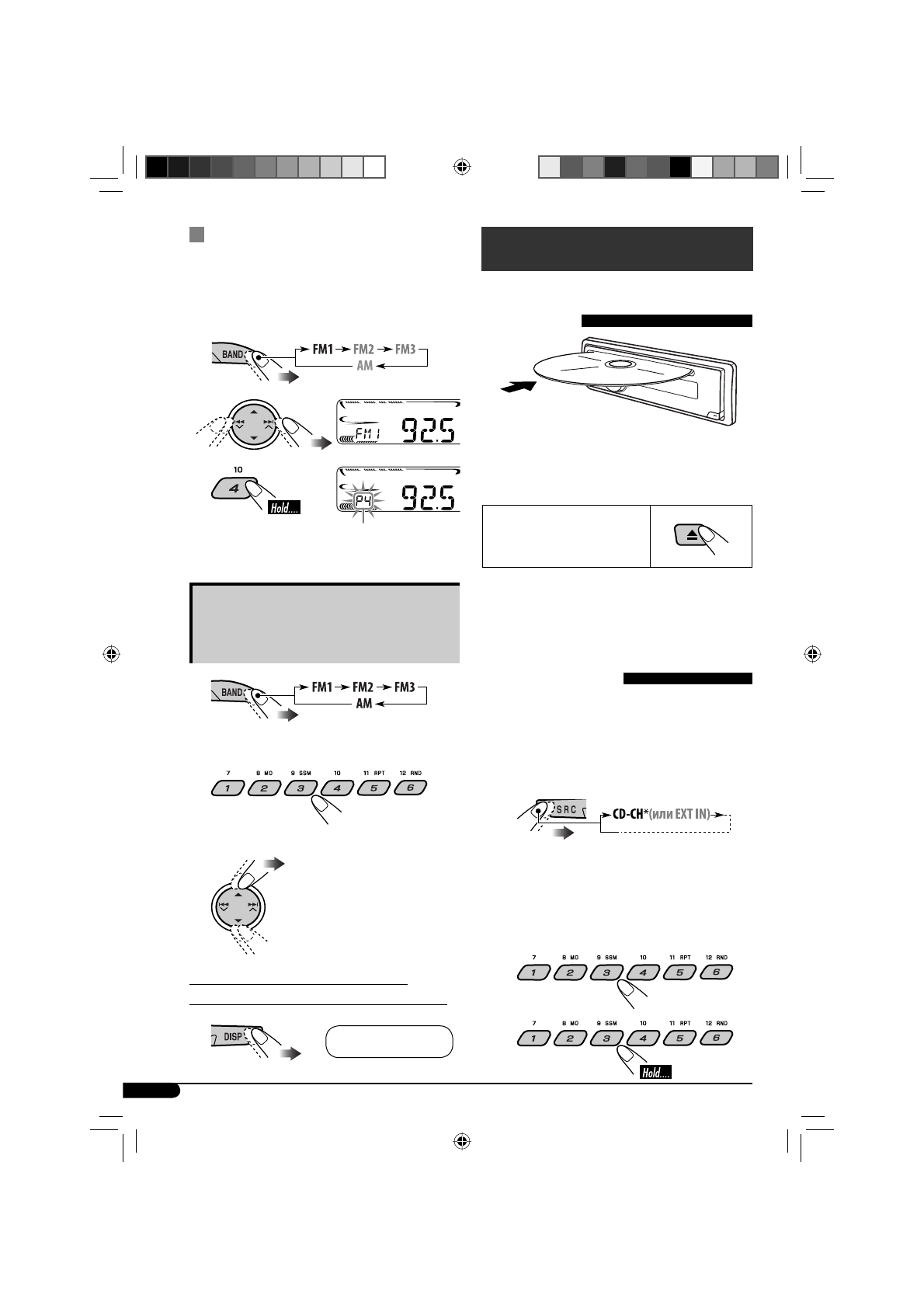 BAND
FM1 → FM2 → FM3
AM

FM1 92.5

10
4
Hold....

P4 92.5

BAND
FM1 → FM2 → FM3
AM

7 8 MO 9 SSM 10 11 RPT 12 RND
1 2 3 4 5 6

DISP

SRC
CD-CH*(или EXT IN)

7 8 MO 9 SSM 10 11 RPT 12 RND
1 2 3 4 5 6

7 8 MO 9 SSM 10 11 RPT 12 RND
1 2 3 4 5 6
Hold....