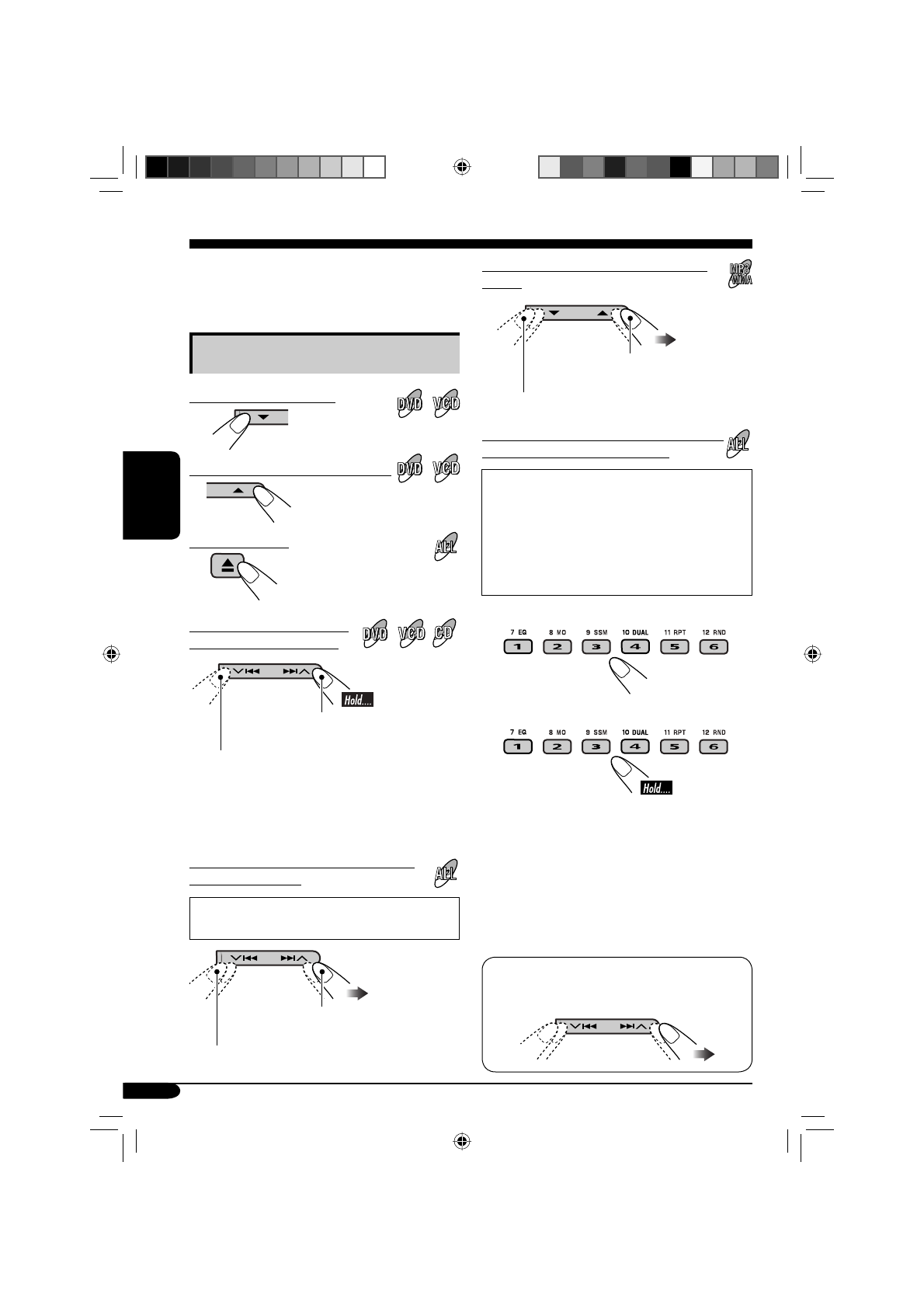 DVD VCD

DVD VCD

ALL

DVD VCD CD

Hold....

ALL

MP3 WMA

ALL

7 EQ 8 MO 9 SSM 10 DUAL 11 RPT 12 RND

1 2 3 4 5 6

7 EQ 8 MO 9 SSM 10 DUAL 11 RPT 12 RND

1 2 3 4 5 6

Hold....