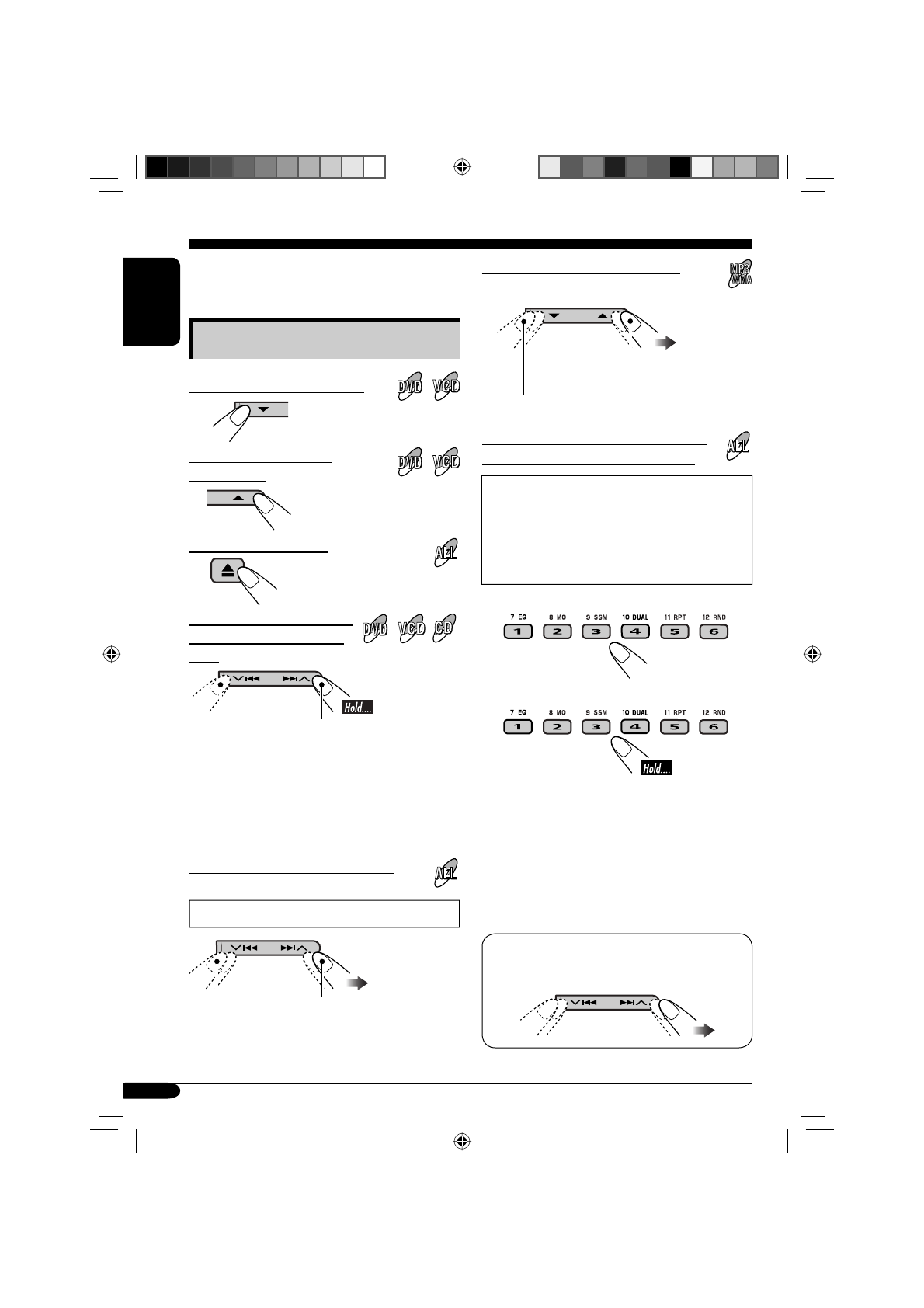 MP3 WMA

DVD VCD

DVD VCD

ALL

DVD VCD CD

Hold....

ALL

ALL

7 EQ 8 MO 9 SSM 10 DUAL 11 RPT 12 RND
1 2 3 4 5 6

7 EQ 8 MO 9 SSM 10 DUAL 11 RPT 12 RND
1 2 3 4 5 6

Hold....