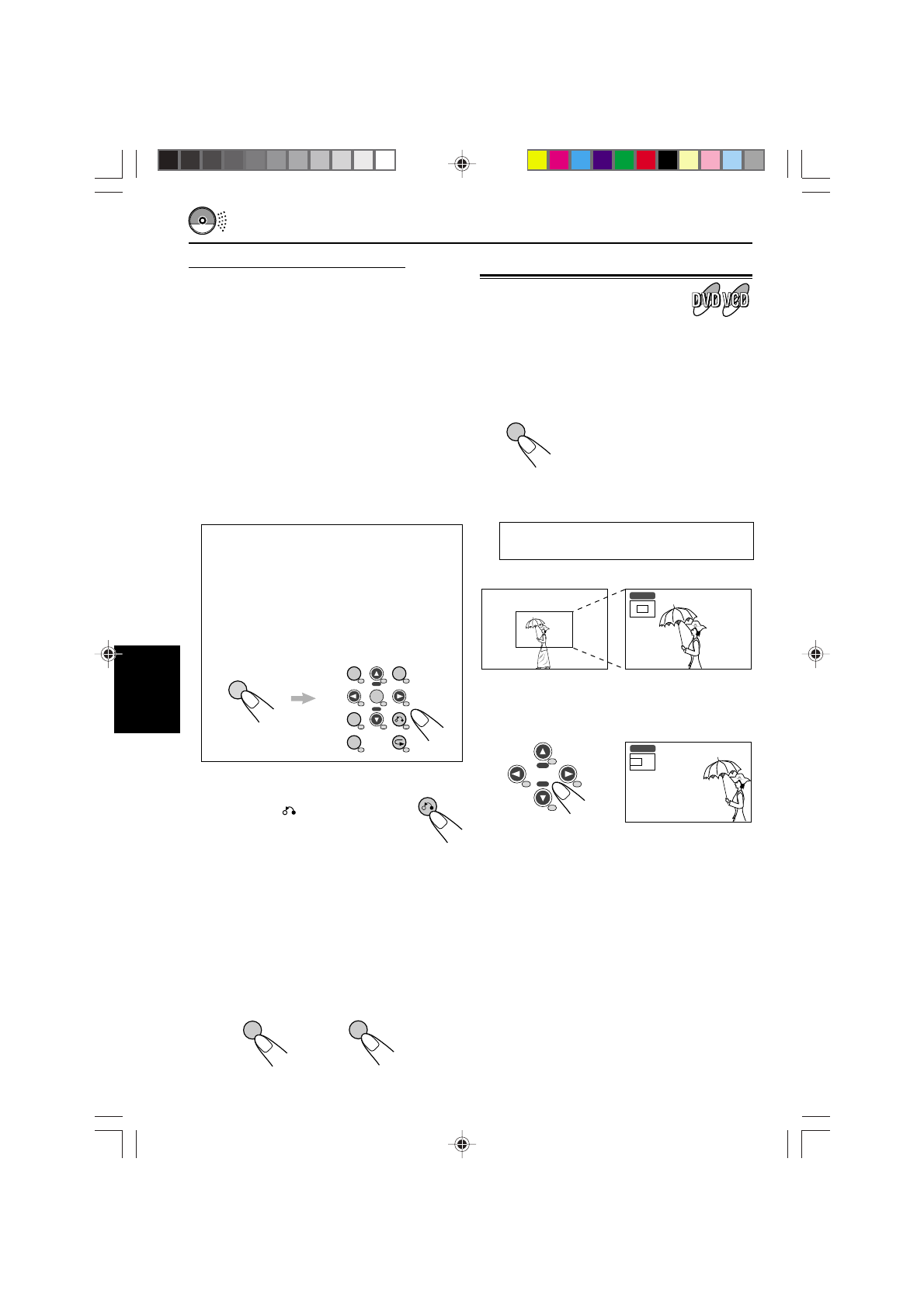 DVD VCD