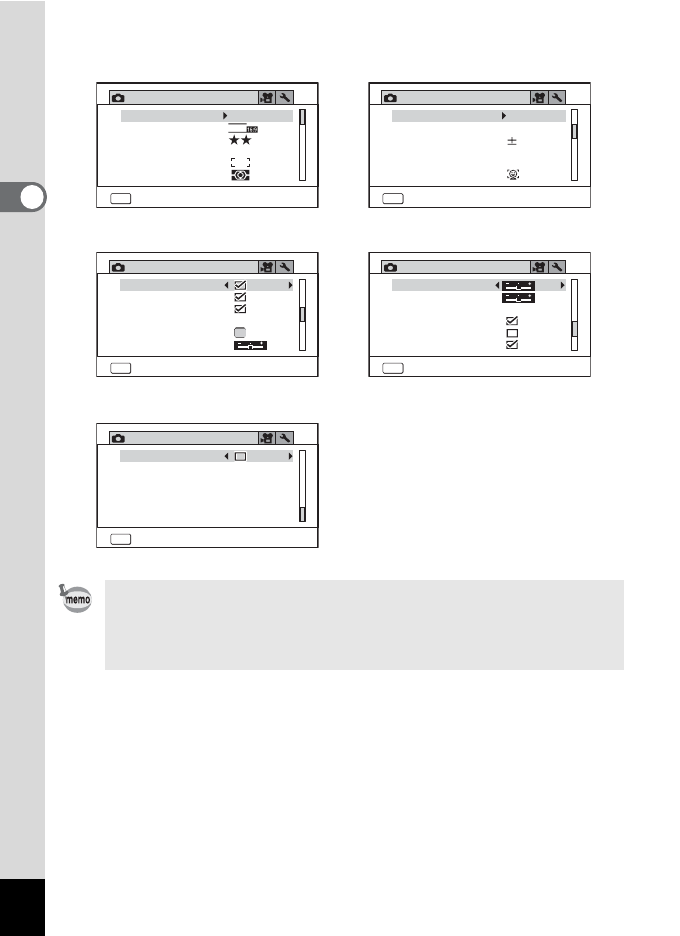 memo