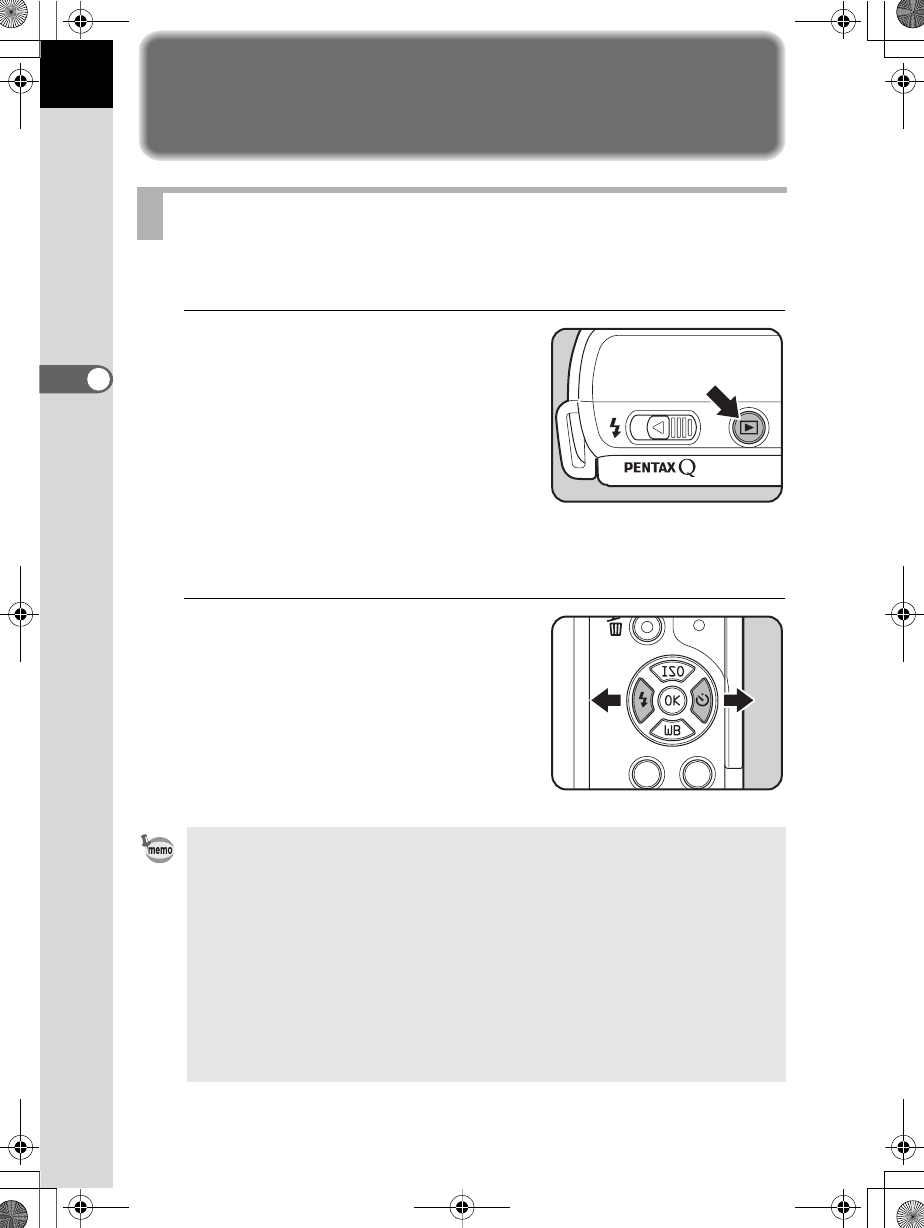 PENTAX Q

ISO
OK
WB

memo