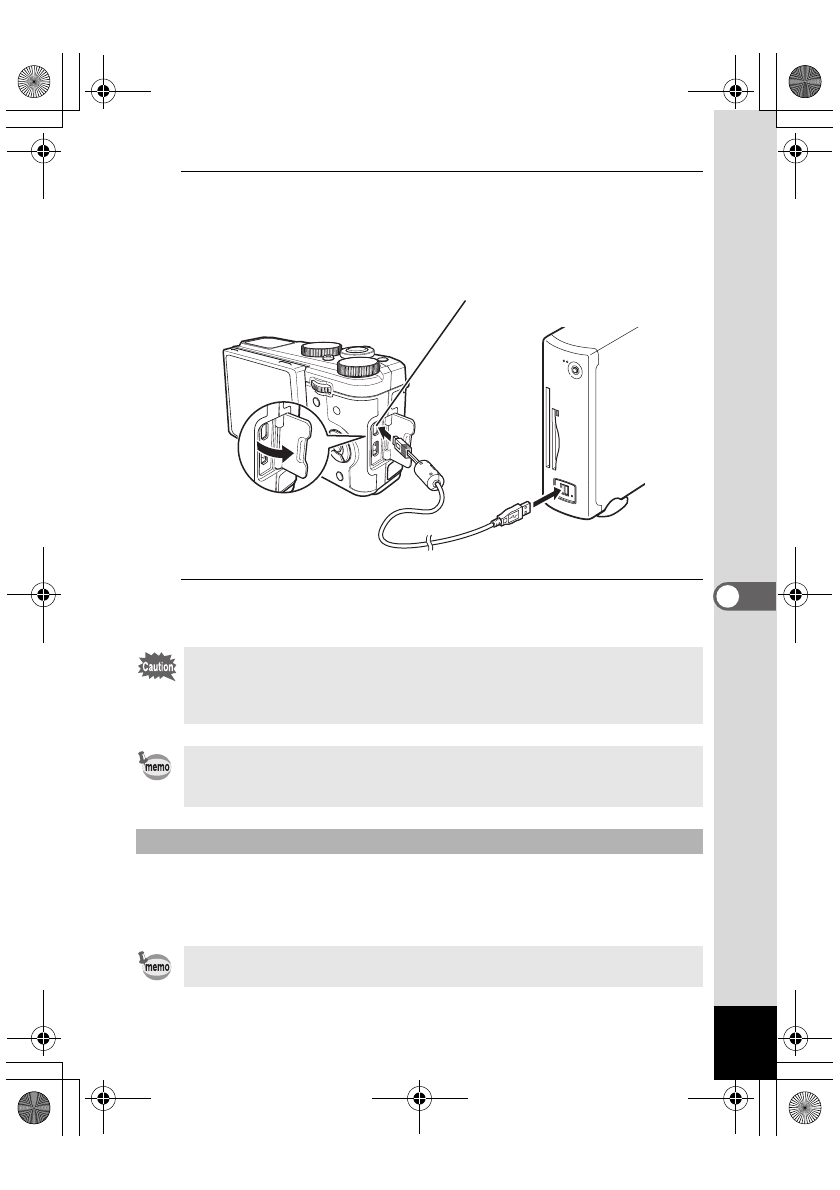 Caution

memo

memo