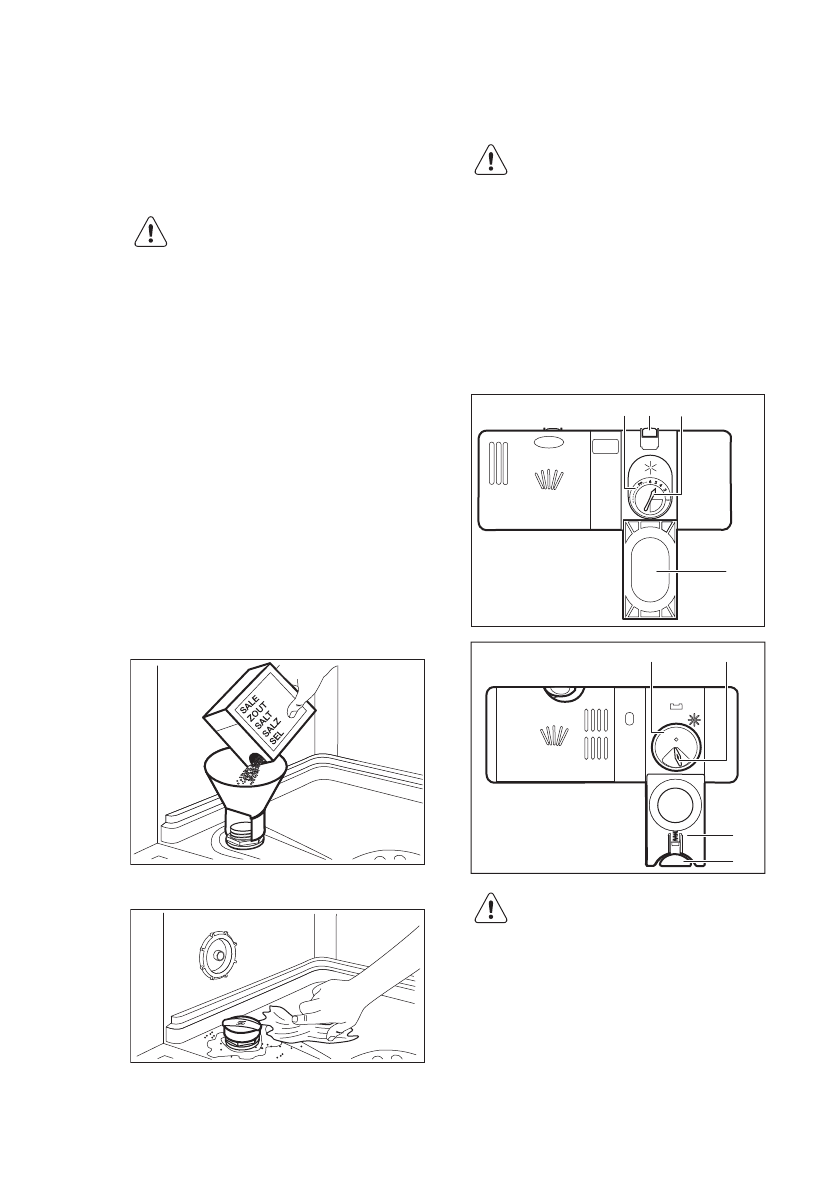 SALE
ZOUT
SALT
SALZ
SEL