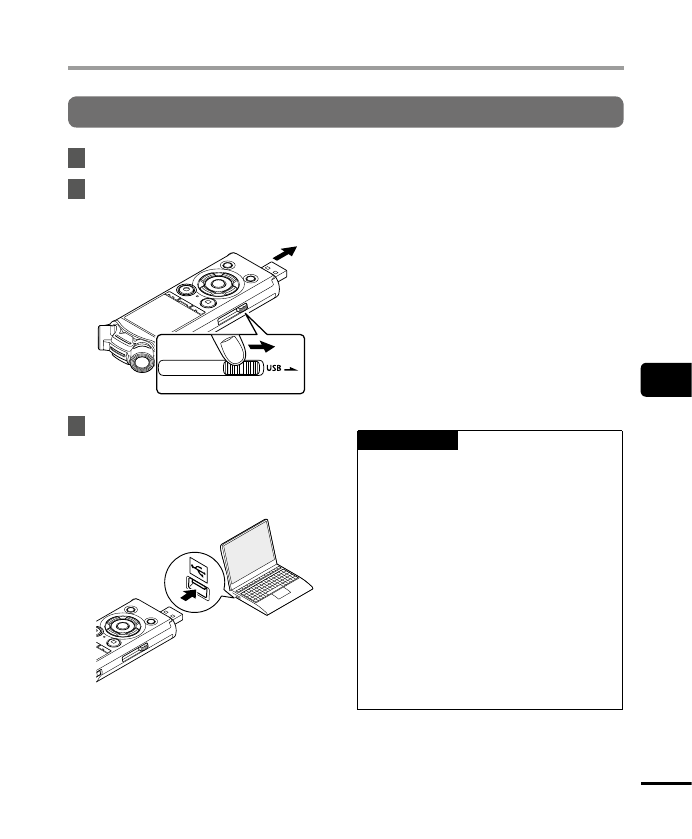 USB