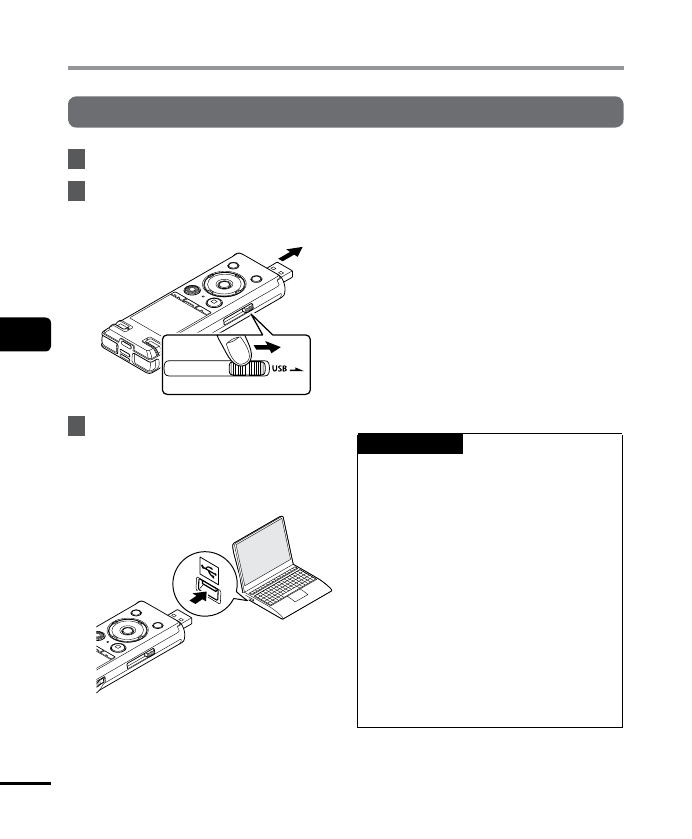 USB