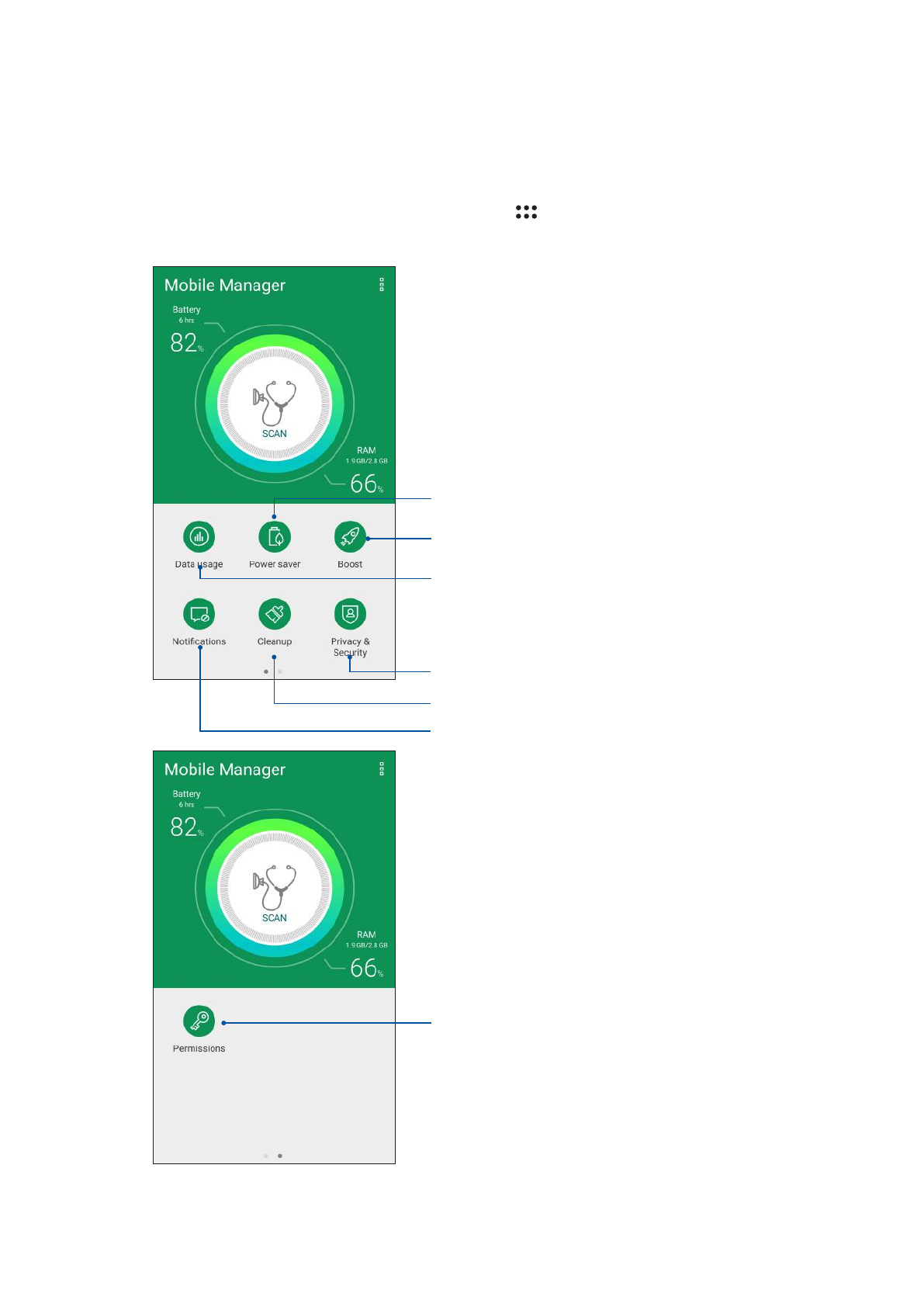 Mobile Manager

Battery
6 hrs
82%

SCAN

RAM
1.9 GB/2.8 GB
66%

Data usage
Power saver
Boost

Notifications
Cleanup
Privacy & Security

Mobile Manager

Battery
6 hrs
82%

SCAN

RAM
1.9 GB/2.8 GB
66%

Permissions