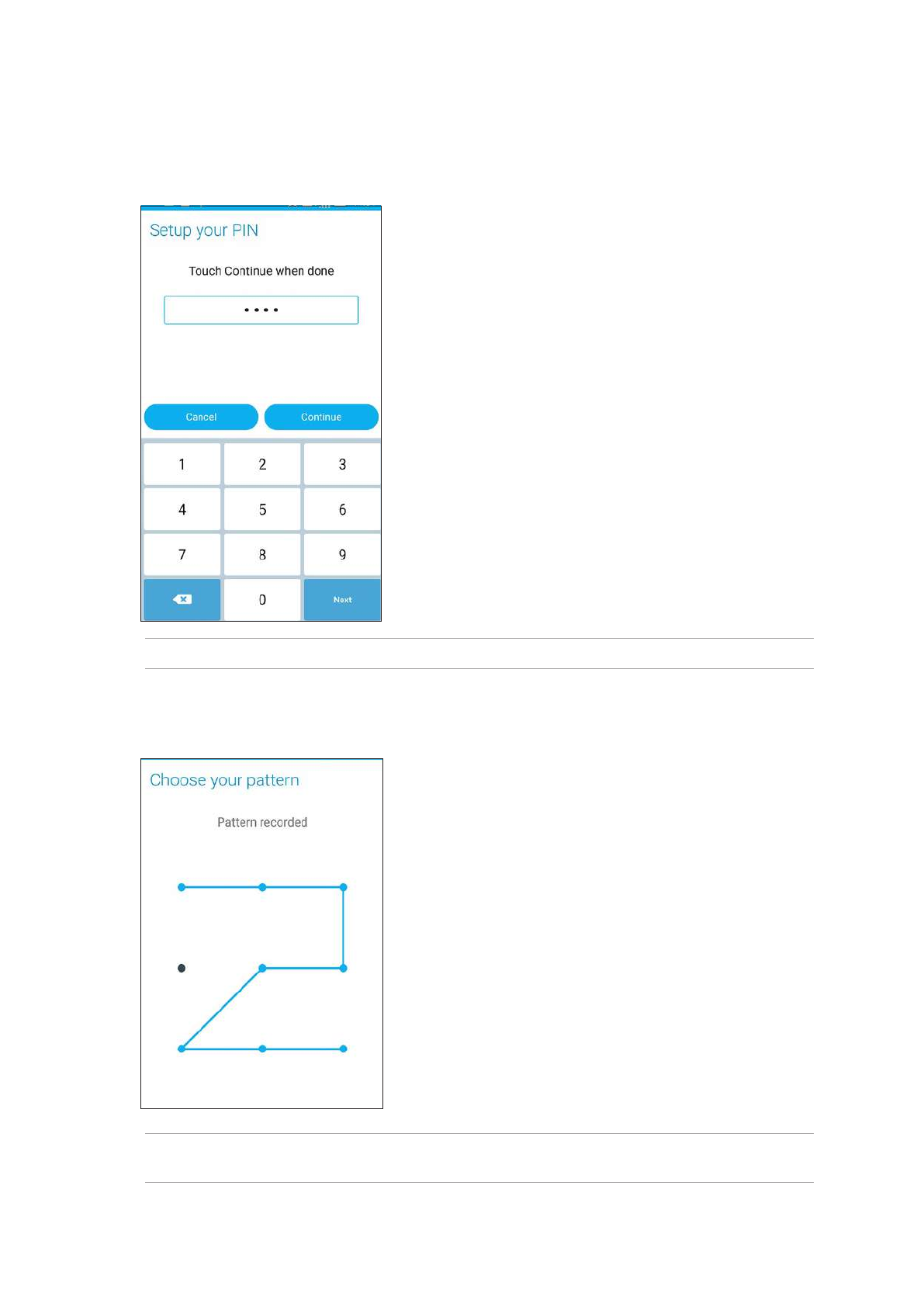 Setup your PIN

Touch Continue when done

••••

Cancel

Continue

1
2
3
4
5
6
7
8
9
0
Next

Choose your pattern

Pattern recorded