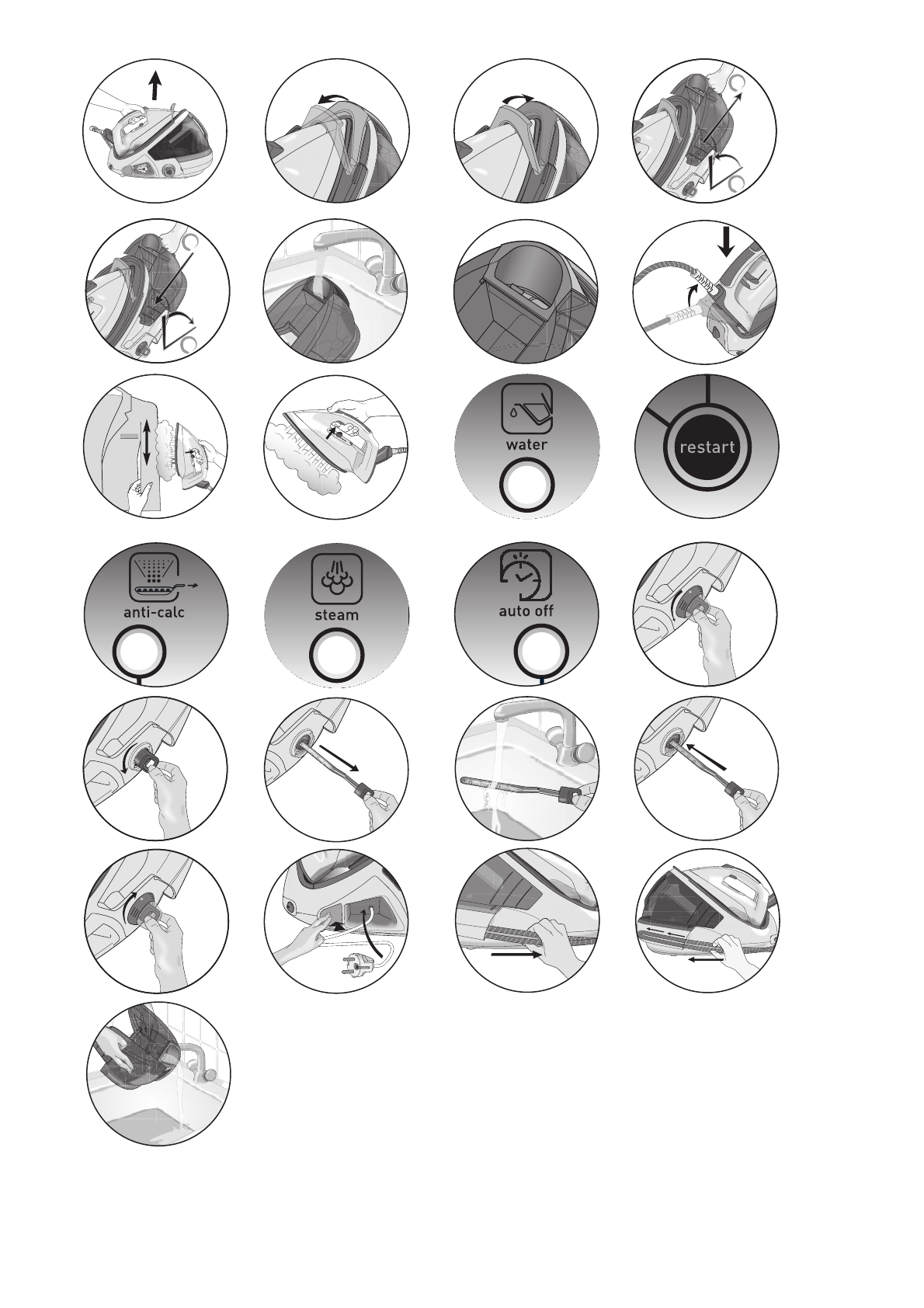 water

restart

anti-calc

steam

auto off