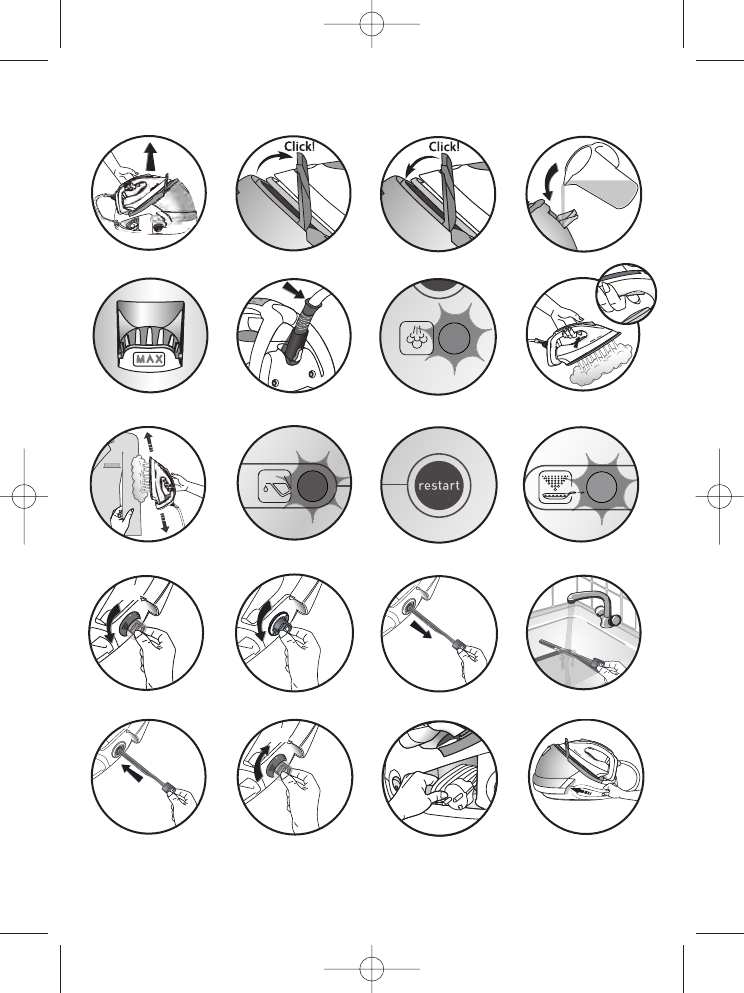 Click!

Click!

MAX

restart