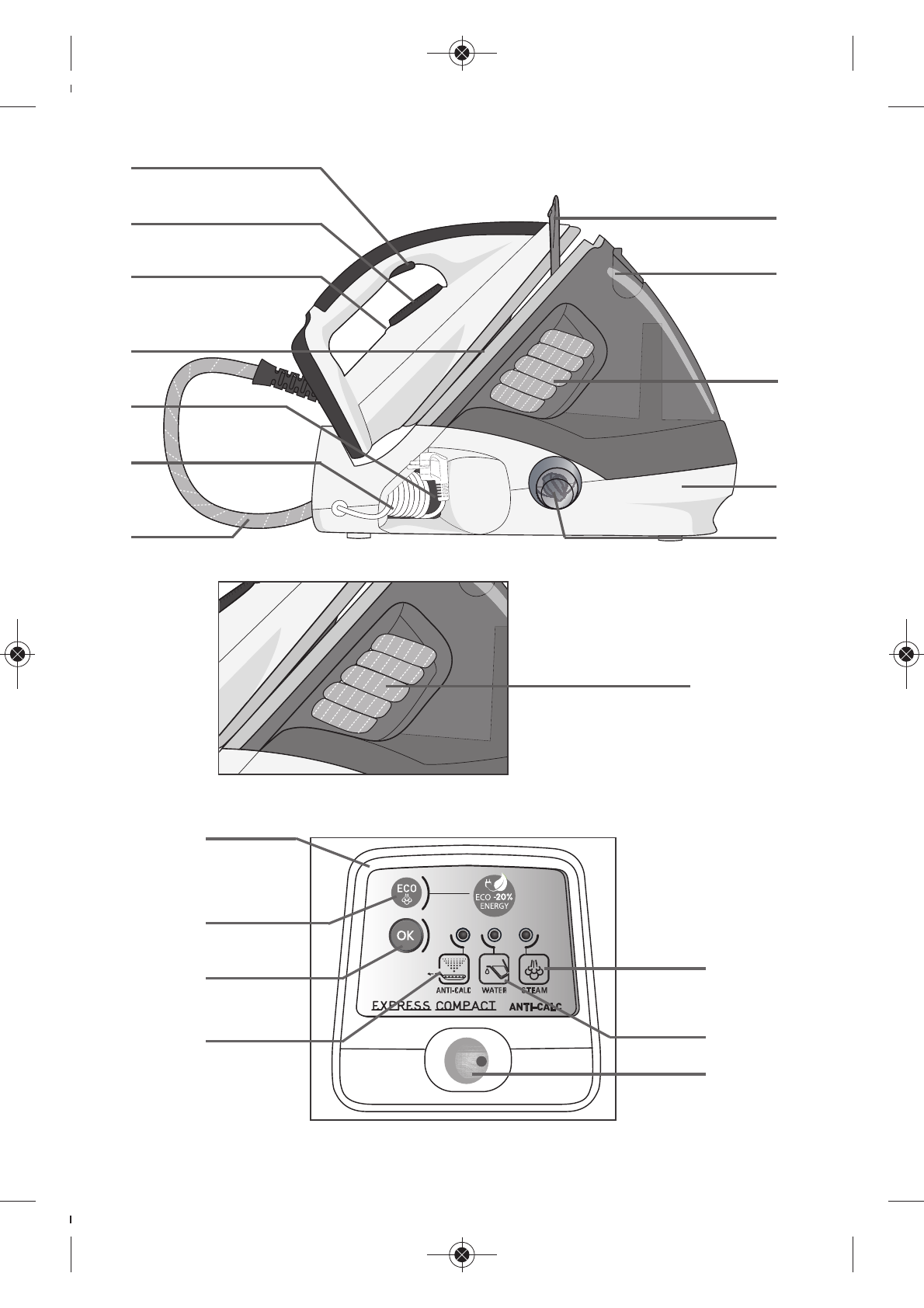 ECO

ECO -20% ENERGY

OK

ANTI-CALC WATER STEAM

EXPRESS COMPACT ANTI-CALC