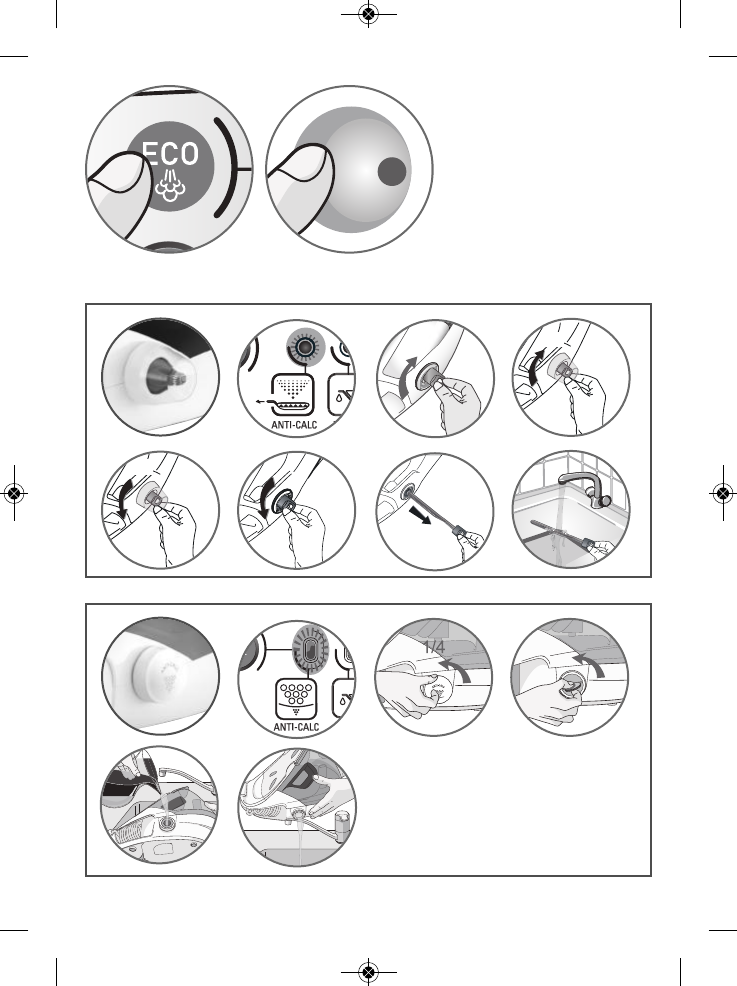 ECO

ANTI-CALC

1/4

ANTI-CALC