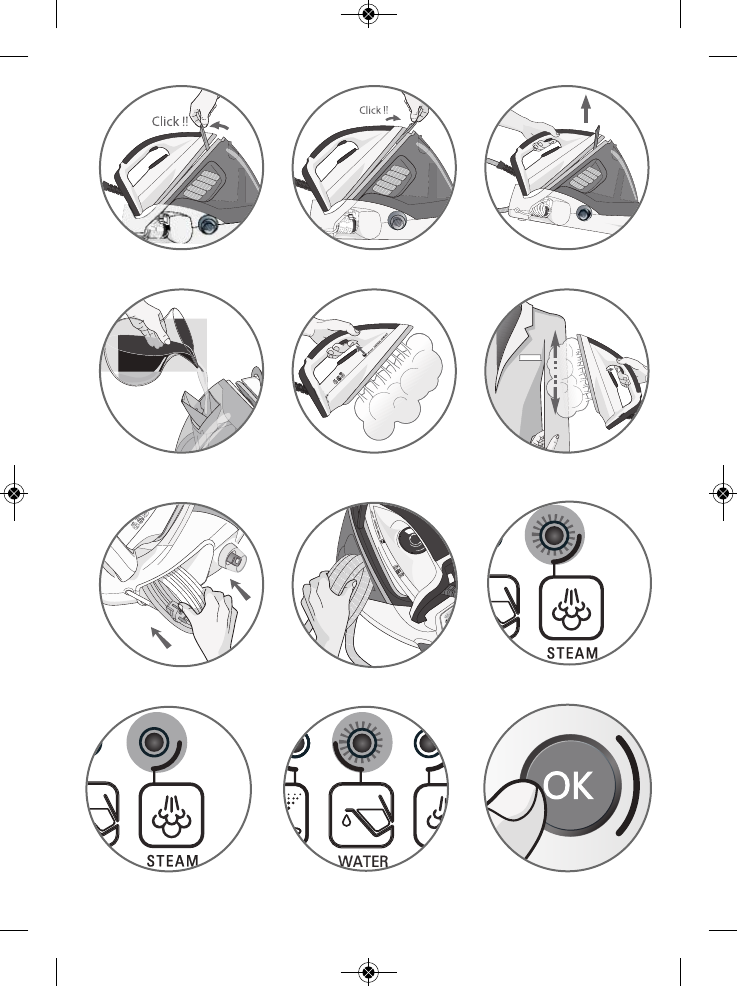 Click !!

Click !!

STEAM

STEAM

WATER

OK